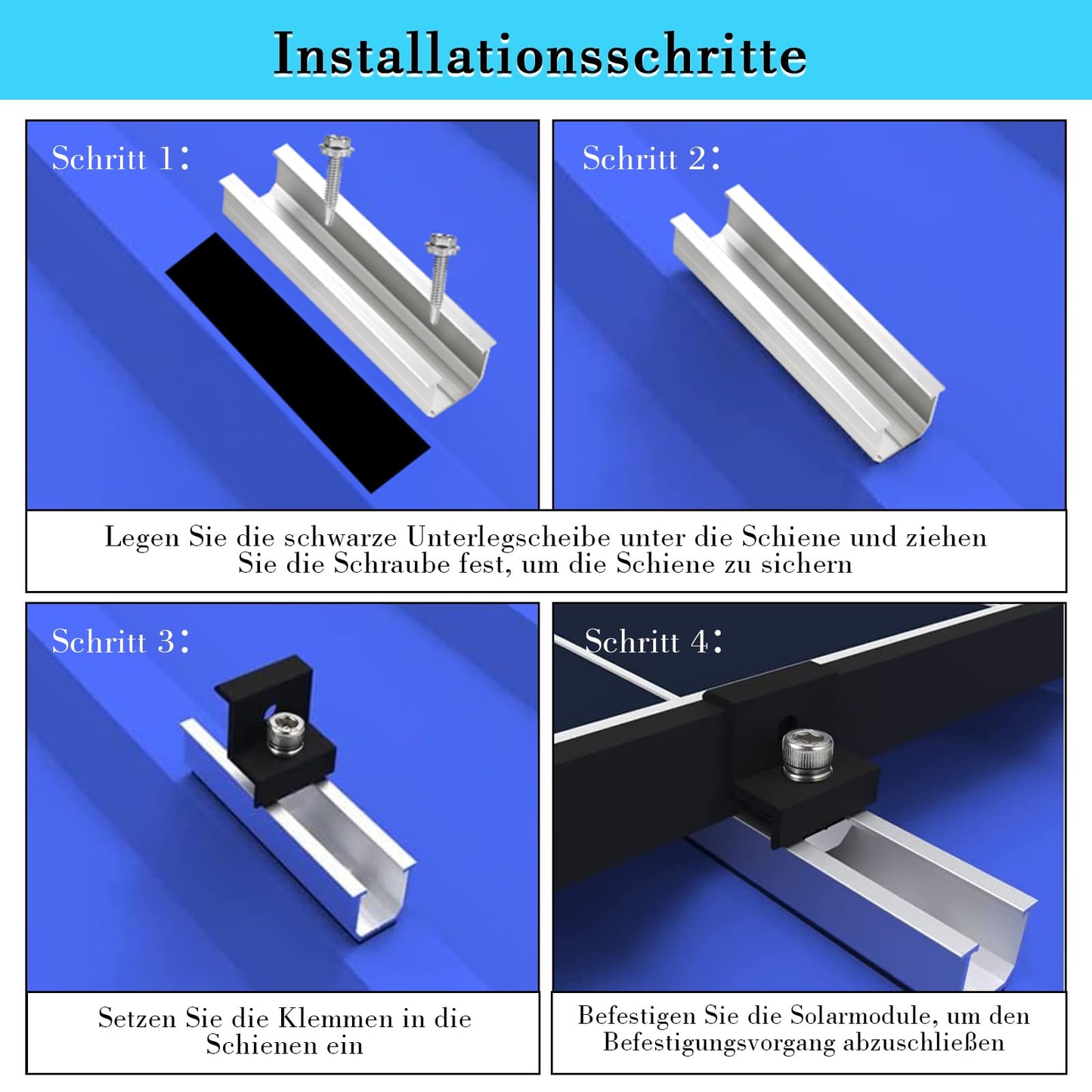 Installationsschritte

Schritt 1:

Schritt 2:

Legen Sie die schwarze Unterlegscheibe unter die Schiene und ziehen Sie die Schraube fest, um die Schiene zu sichern

Schritt 3:

Schritt 4:

Setzen Sie die Klemmen in die Schienen ein

Befestigen Sie die Solarmodule, um den Befestigungsvorgang abzuschließen