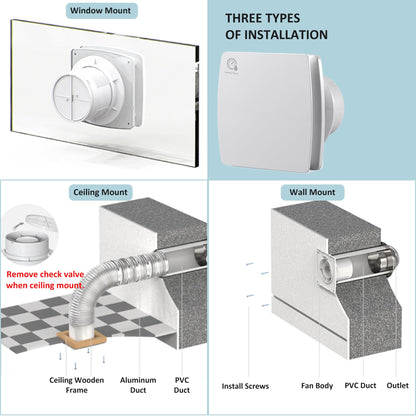 Window Mount

THREE TYPES OF INSTALLATION

Ceiling Mount

Remove check valve when ceiling mount.

Ceiling Wooden Frame

Aluminum Duct

PVC Duct

Wall Mount

Install Screws

Fan Body

PVC Duct

Outlet