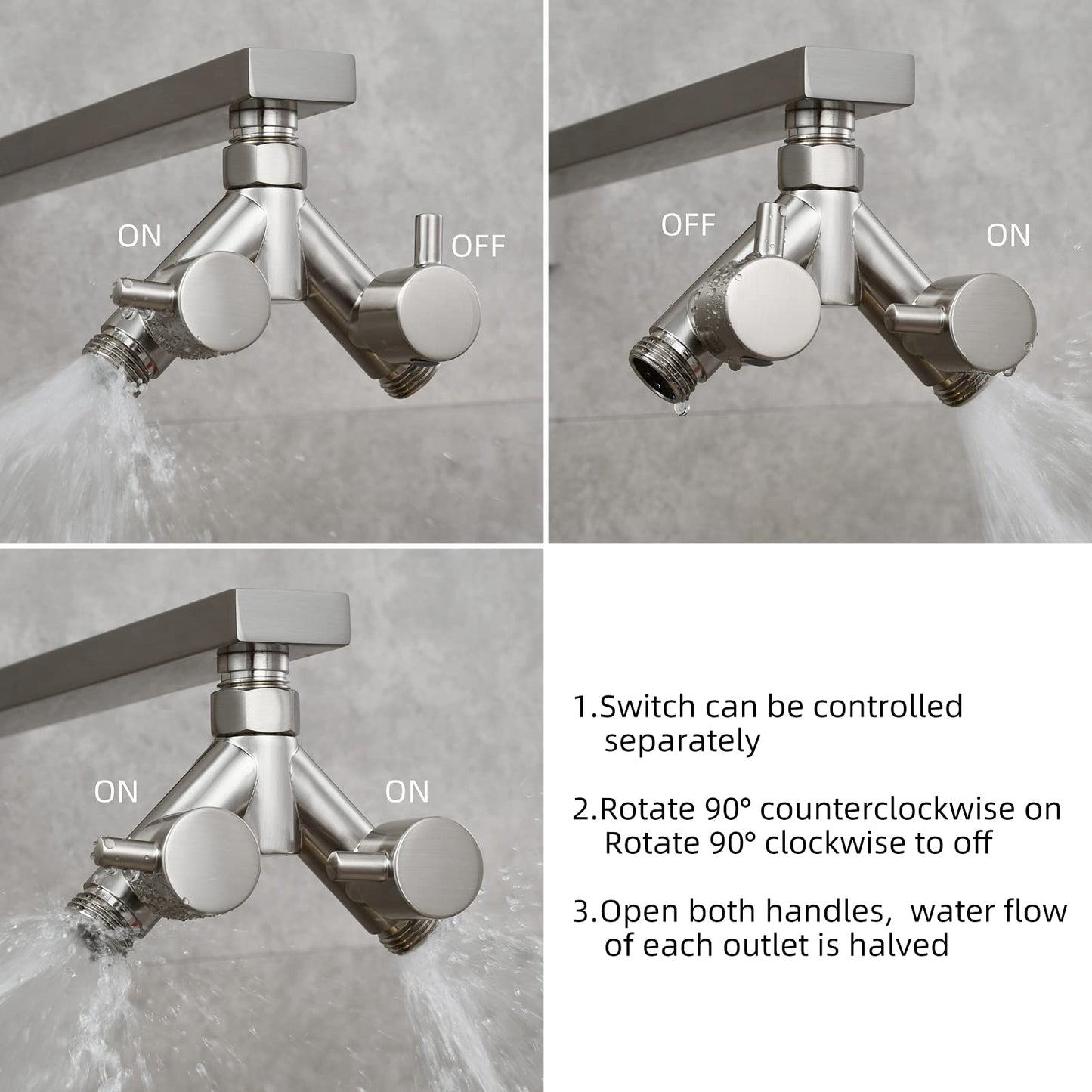 ON

OFF

OFF

ON

ON

ON

1.Switch can be controlled separately

2.Rotate 90° counterclockwise on Rotate 90° clockwise to off

3.Open both handles, water flow of each outlet is halved