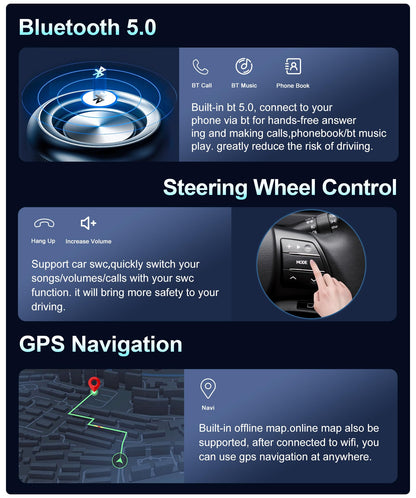 Bluetooth 5.0

BT Call BT Music Phone Book

Built-in bt 5.0, connect to your phone via bt for hands-free answer ing and making calls,phonebook/bt music play. greatly reduce the risk of driviing.

Steering Wheel Control

Hang Up Increase Volume

Support car swc,quickly switch your songs/volumes/calls with your swc function. it will bring more safety to your driving.

MODE

GPS Navigation

Navi

Built-in offline map.online map also be supported, after connected to wifi, you can use gps navigation at anywhere.