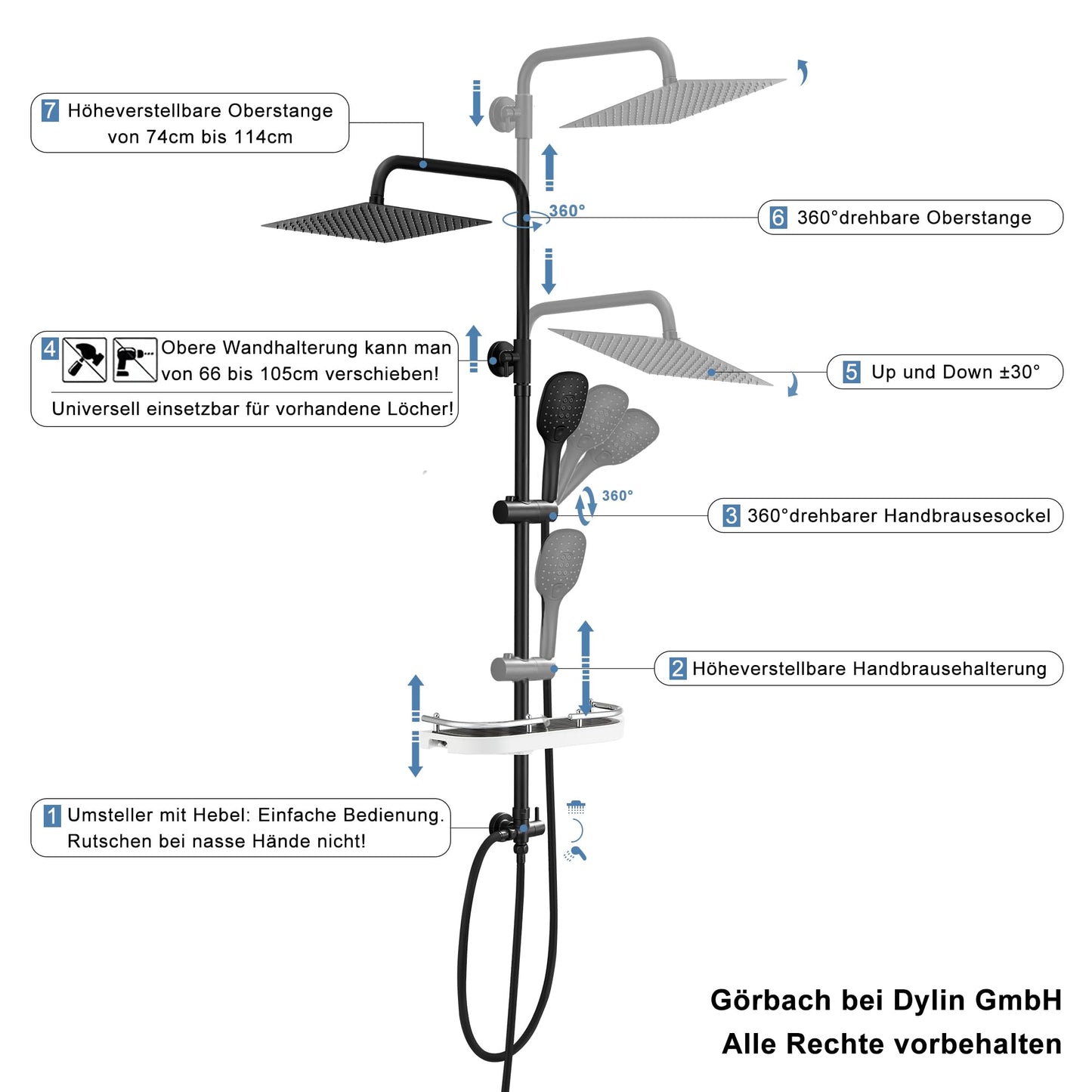 7 Höheverstellbare Oberstange von 74cm bis 114cm

360°

6 360°drehbare Oberstange

4 Obere Wandhalterung kann man von 66 bis 105cm verschieben!

Universell einsetzbar für vorhandene Löcher!

5 Up und Down ±30°

360°

3 360°drehbarer Handbrausesockel

2 Höheverstellbare Handbrausehalterung

1 Umsteller mit Hebel: Einfache Bedienung. Rutschen bei nasse Hände nicht!

Görbach bei Dylin GmbH
Alle Rechte vorbehalten