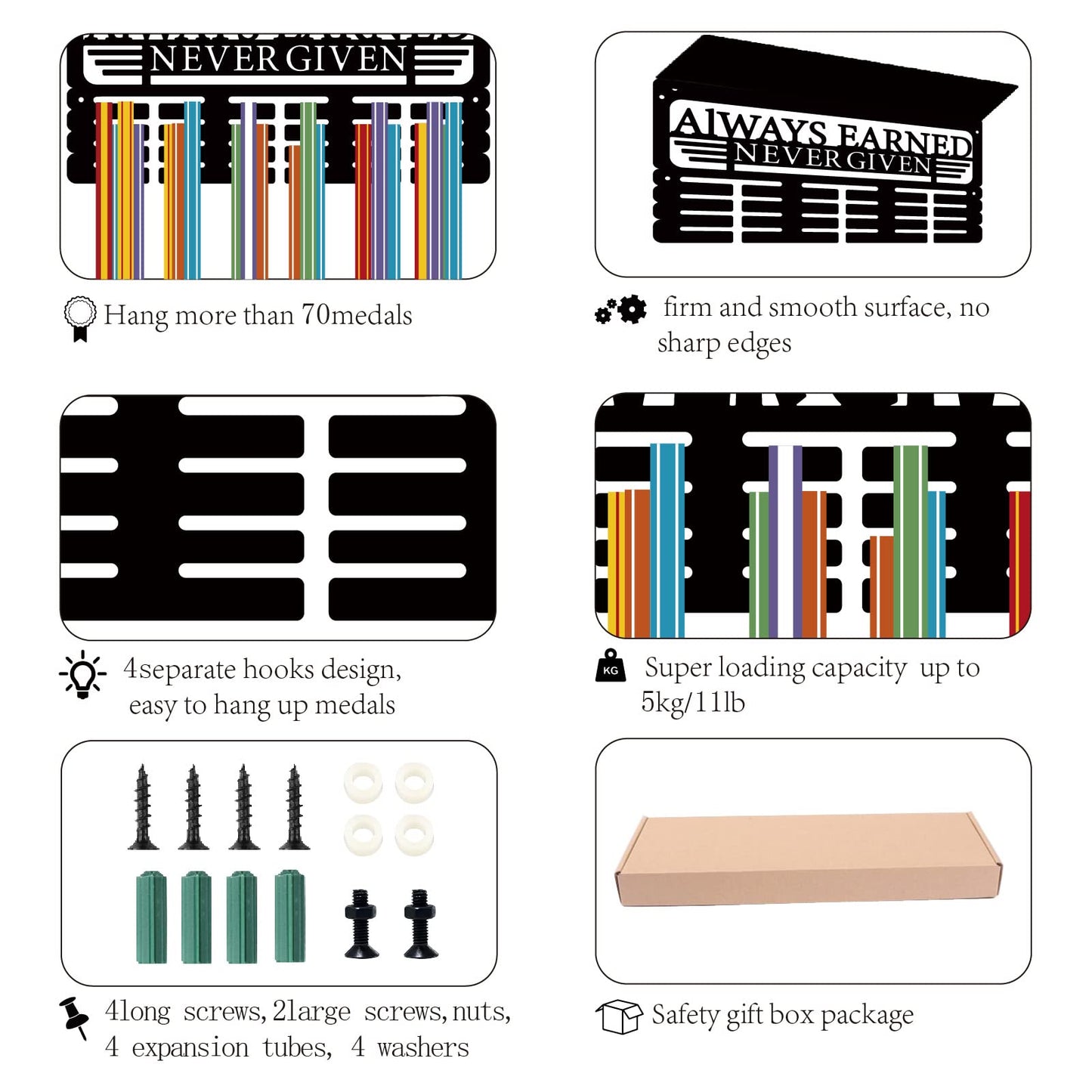 NEVER GIVEN

Hang more than 70medals

AlWAYS EARNED
NEVER GIVEN

firm and smooth surface, no sharp edges

4separate hooks design, easy to hang up medals

KG

Super loading capacity up to 5kg/11lb

4long screws, 2large screws, nuts, 4 expansion tubes, 4 washers

Safety gift box package