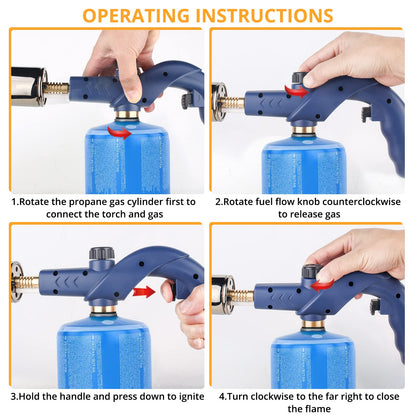 OPERATING INSTRUCTIONS

1.Rotate the propane gas cylinder first to connect the torch and gas

2.Rotate fuel flow knob counterclockwise to release gas

3.Hold the handle and press down to ignite

4.Turn clockwise to the far right to close the flame