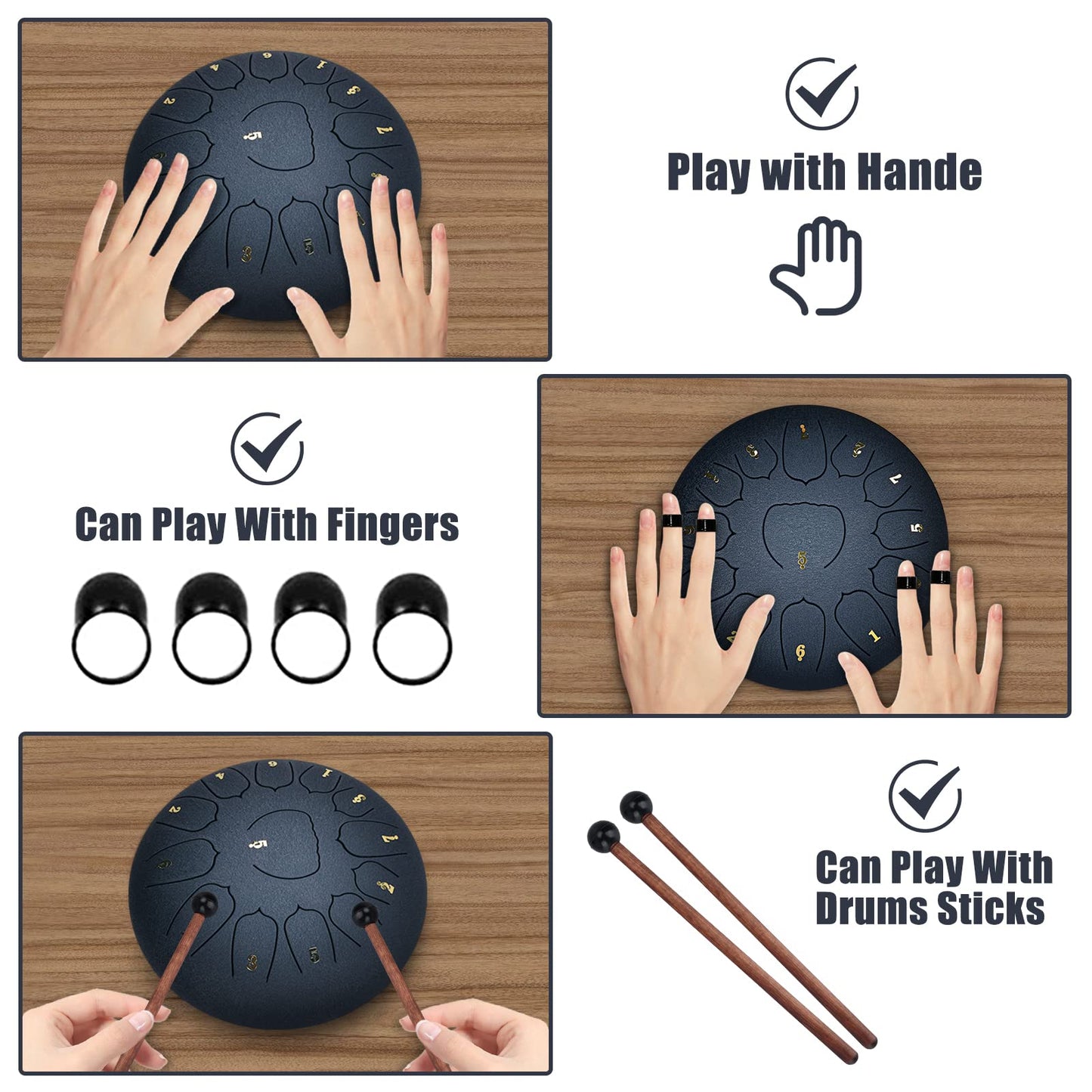 Play with Hande

Can Play With Fingers

Can Play With Drums Sticks