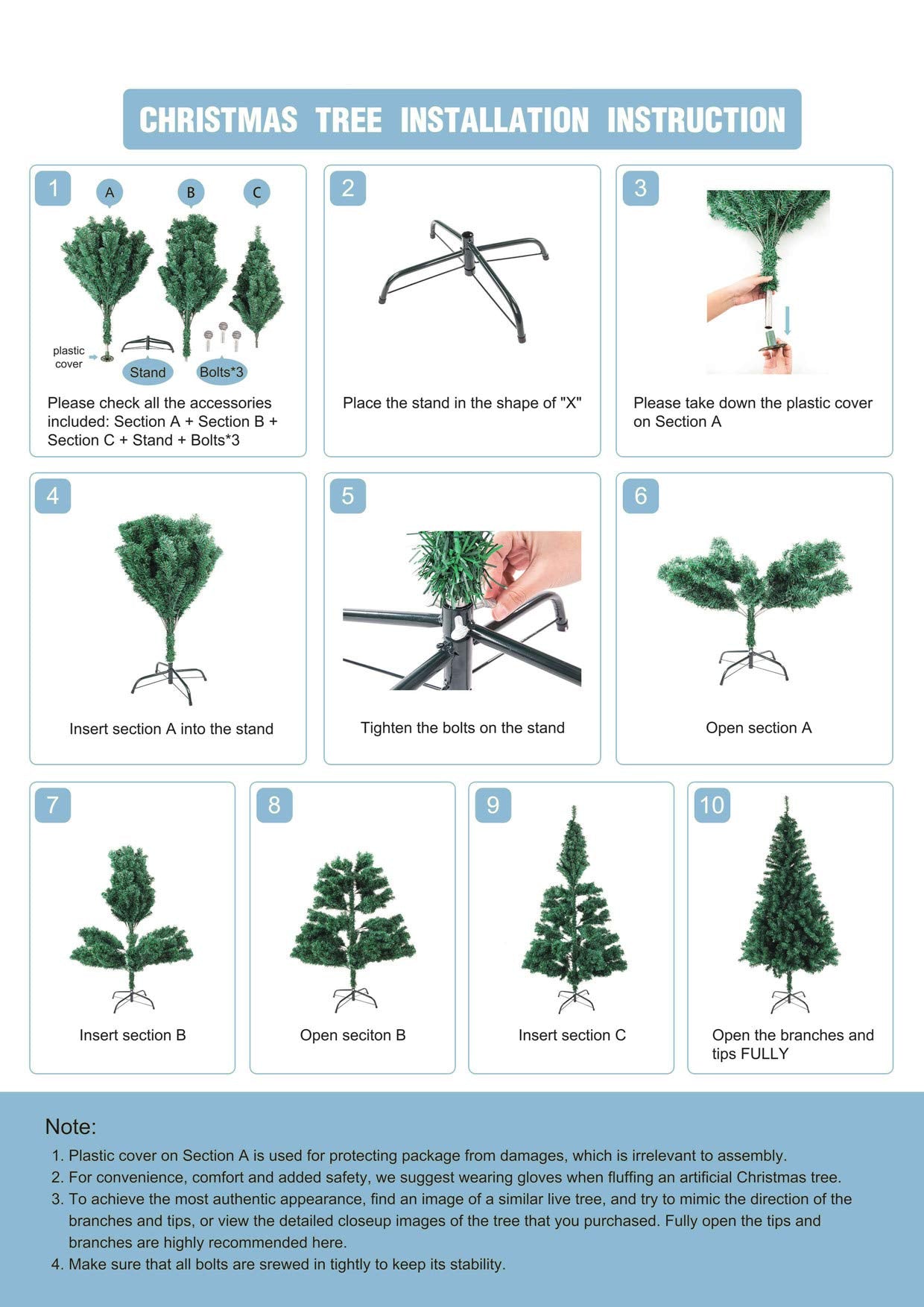 CHRISTMAS TREE INSTALLATION INSTRUCTION

1

A B C

plastic cover

Stand

Bolts*3

Please check all the accessories included: Section A + Section B + Section C + Stand + Bolts*3

2

Place the stand in the shape of "X"

3

Please take down the plastic cover on Section A

4

Insert section A into the stand

5

Tighten the bolts on the stand

6

Open section A

7

Insert section B

8

Open seciton B

9

Insert section C

10

Open the branches and tips FULLY

Note:

1. Plastic cover on Section A is used for protecting package from damages, which is irrelevant to assembly.
2. For convenience, comfort and added safety, we suggest wearing gloves when fluffing an artificial Christmas tree.
3. To achieve the most authentic appearance, find an image of a similar live tree, and try to mimic the direction of the branches and tips, or view the detailed closeup images of the tree that you purchased. Fully open the tips and branches are highly recommended here.
4. Make sure that all bolts are srewed in tightly to keep its stability.