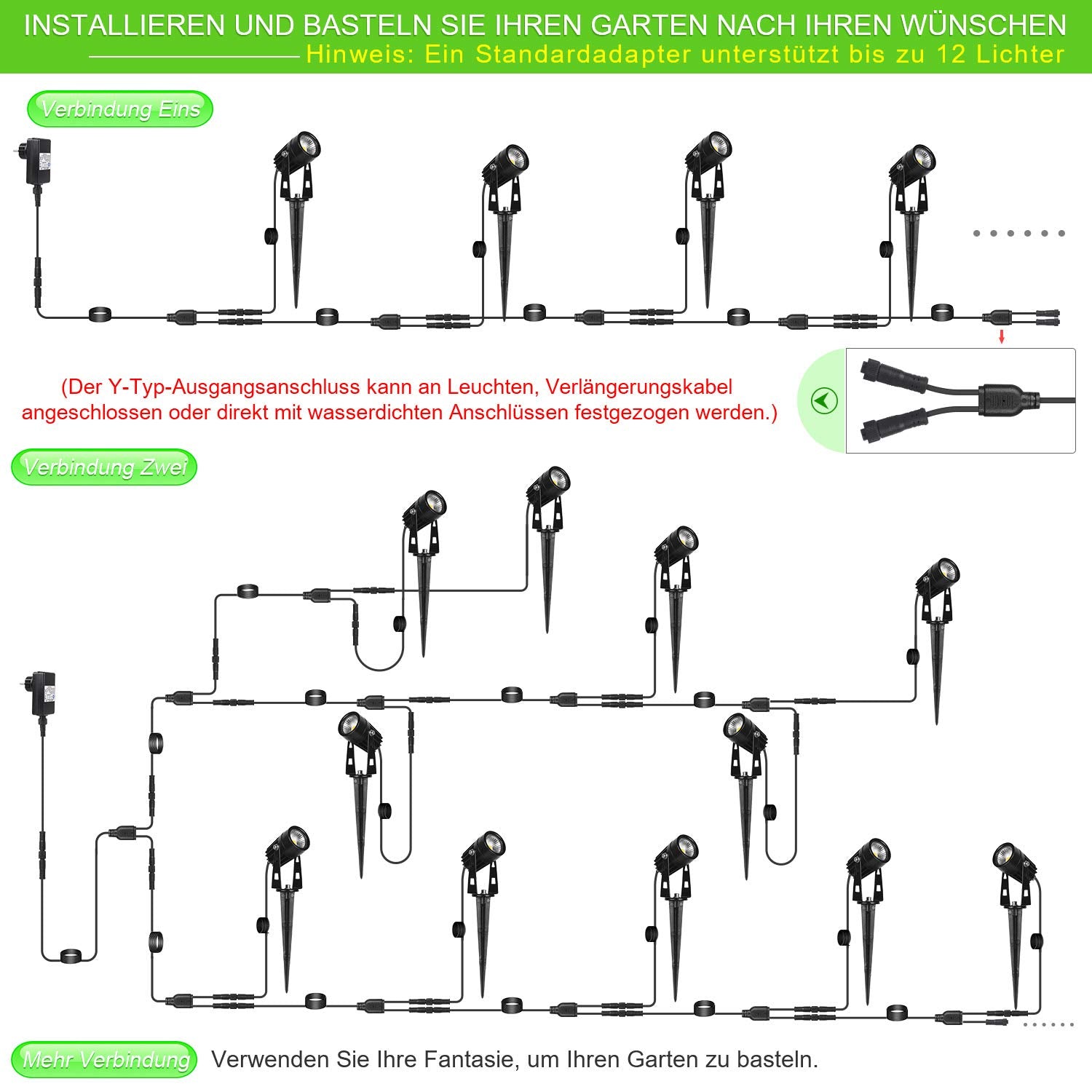 INSTALLIEREN UND BASTELN SIE IHREN GARTEN NACH IHREN WÜNSCHEN

Hinweis: Ein Standardadapter unterstützt bis zu 12 Lichter

Verbindung Eins

(Der Y-Typ-Ausgangsanschluss kann an Leuchten, Verlängerungskabel angeschlossen oder direkt mit wasserdichten Anschlüssen festgezogen werden.)

Verbindung Zwei

Mehr Verbindung

Verwenden Sie Ihre Fantasie, um Ihren Garten zu basteln.