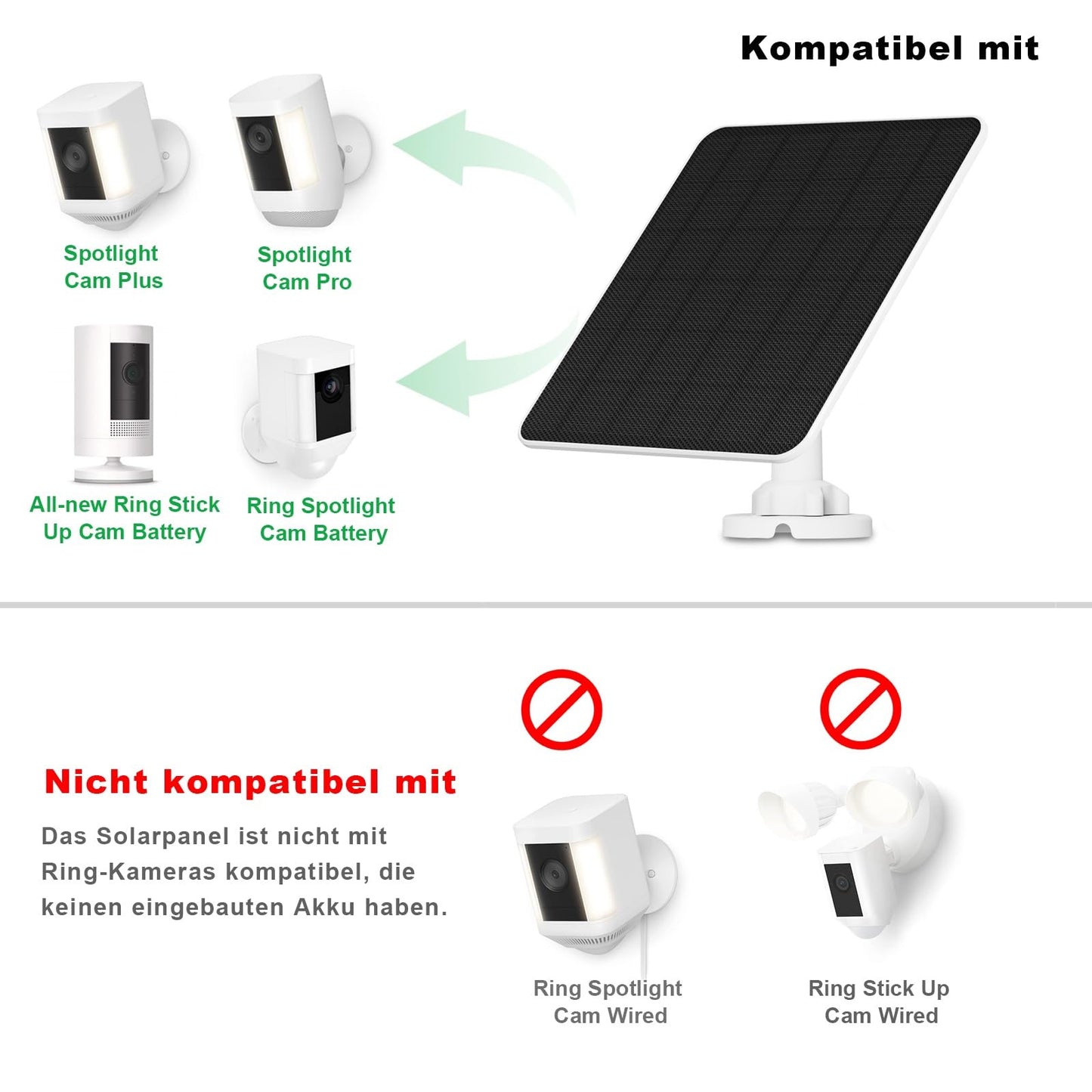 Kompatibel mit

Spotlight Cam Plus

Spotlight Cam Pro

All-new Ring Stick Up Cam Battery

Ring Spotlight Cam Battery

Nicht kompatibel mit

Das Solarpanel ist nicht mit Ring-Kameras kompatibel, die keinen eingebauten Akku haben.

Ring Spotlight Cam Wired

Ring Stick Up Cam Wired