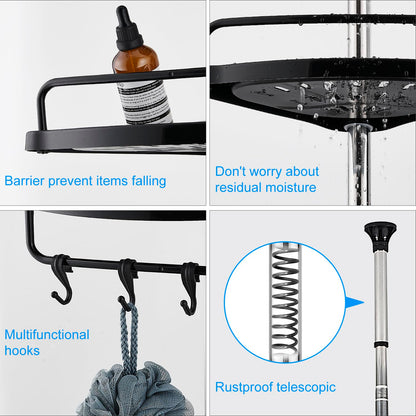 Barrier prevent items falling

Don't worry about residual moisture

Multifunctional hooks

Rustproof telescopic