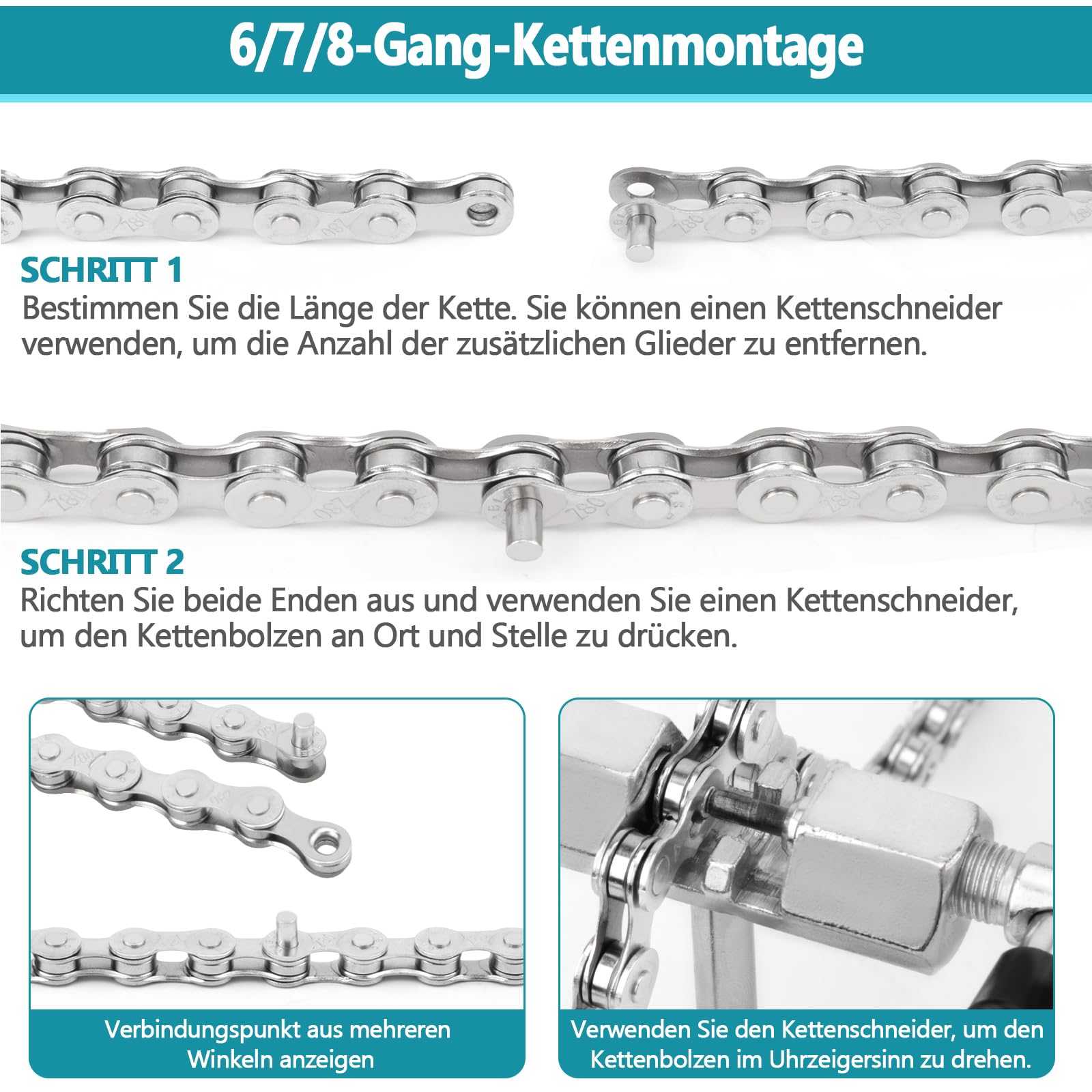 6/7/8-Gang-Kettenmontage

SCHRITT 1
Bestimmen Sie die Länge der Kette. Sie können einen Kettenschneider verwenden, um die Anzahl der zusätzlichen Glieder zu entfernen.

SCHRITT 2
Richten Sie beide Enden aus und verwenden Sie einen Kettenschneider, um den Kettenbolzen an Ort und Stelle zu drücken.

Verbindungspunkt aus mehreren Winkeln anzeigen

Verwenden Sie den Kettenschneider, um den Kettenbolzen im Uhrzeigersinn zu drehen.