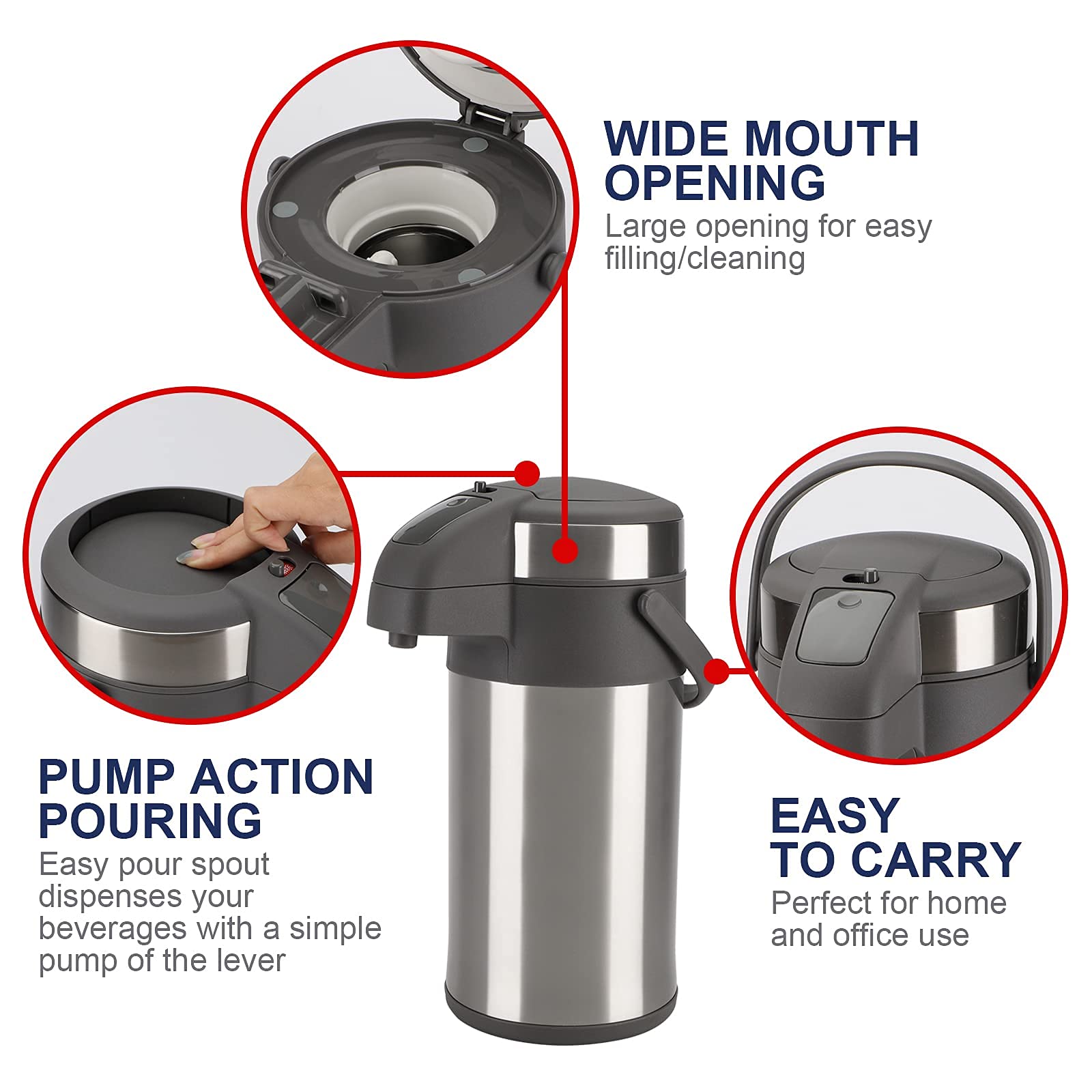 WIDE MOUTH OPENING
Large opening for easy filling/cleaning

PUMP ACTION POURING
Easy pour spout dispenses your beverages with a simple pump of the lever

EASY TO CARRY
Perfect for home and office use