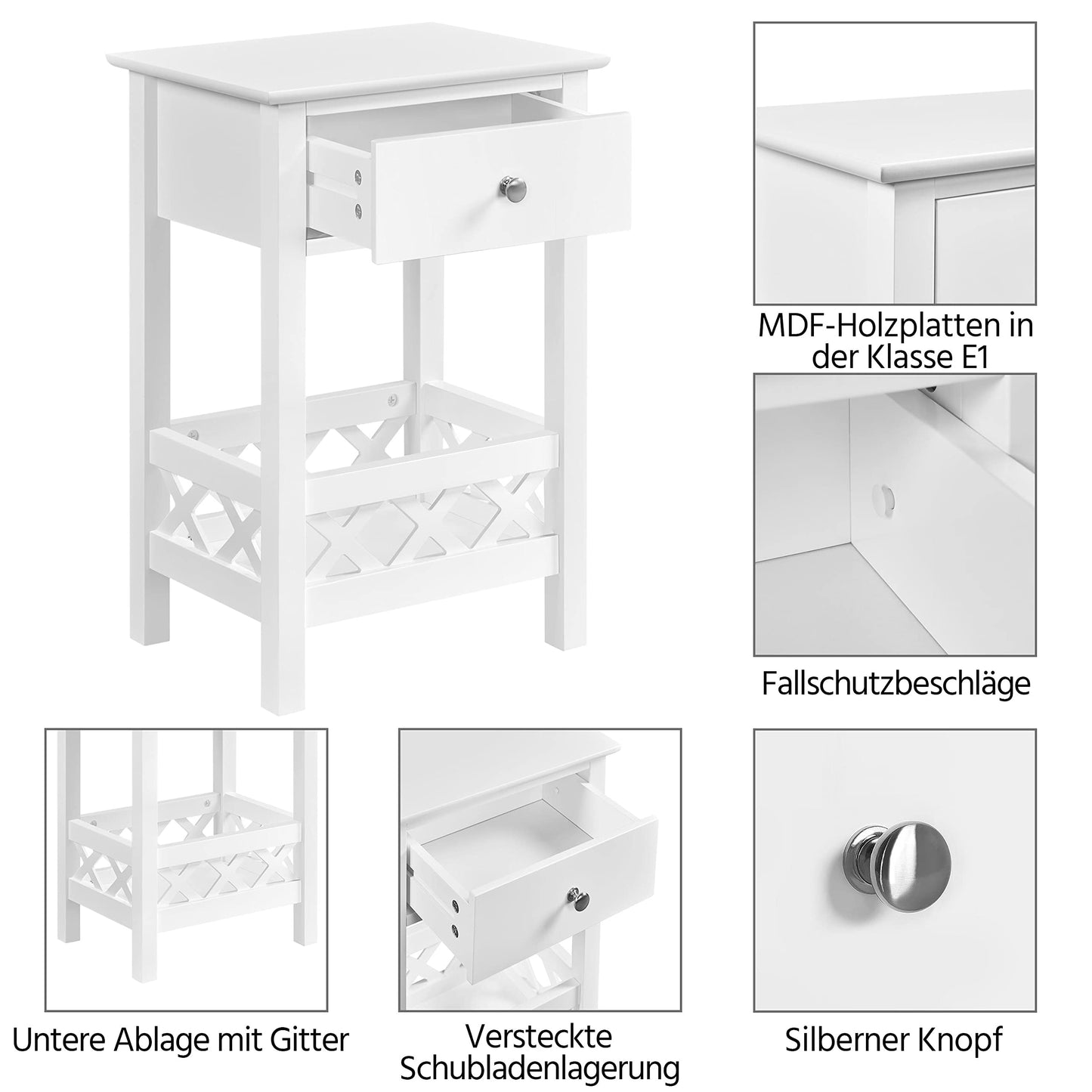 MDF-Holzplatten in der Klasse E1

Fallschutzbeschläge

Untere Ablage mit Gitter

Versteckte Schubladenlagerung

Silberner Knopf