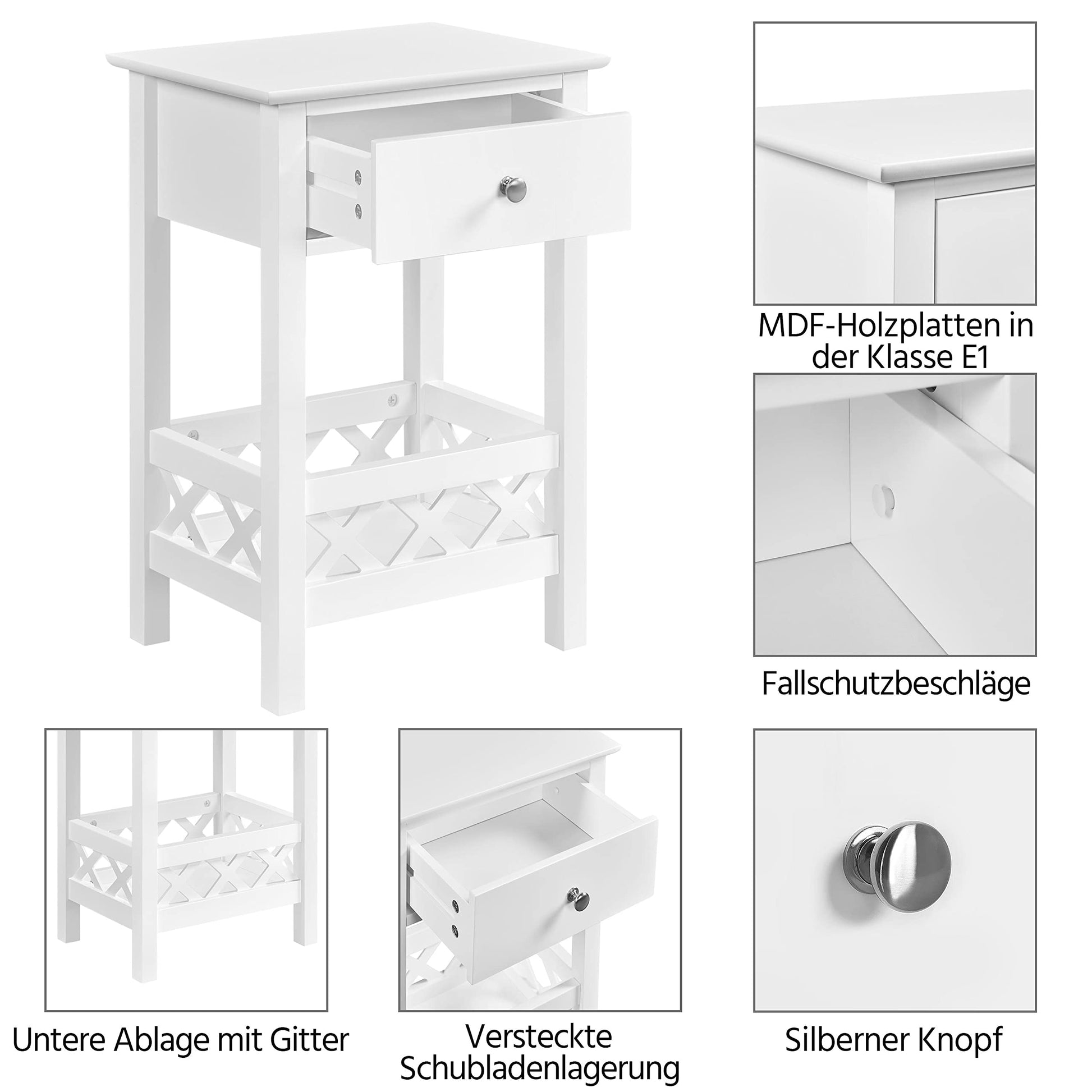 MDF-Holzplatten in der Klasse E1

Fallschutzbeschläge

Untere Ablage mit Gitter

Versteckte Schubladenlagerung

Silberner Knopf