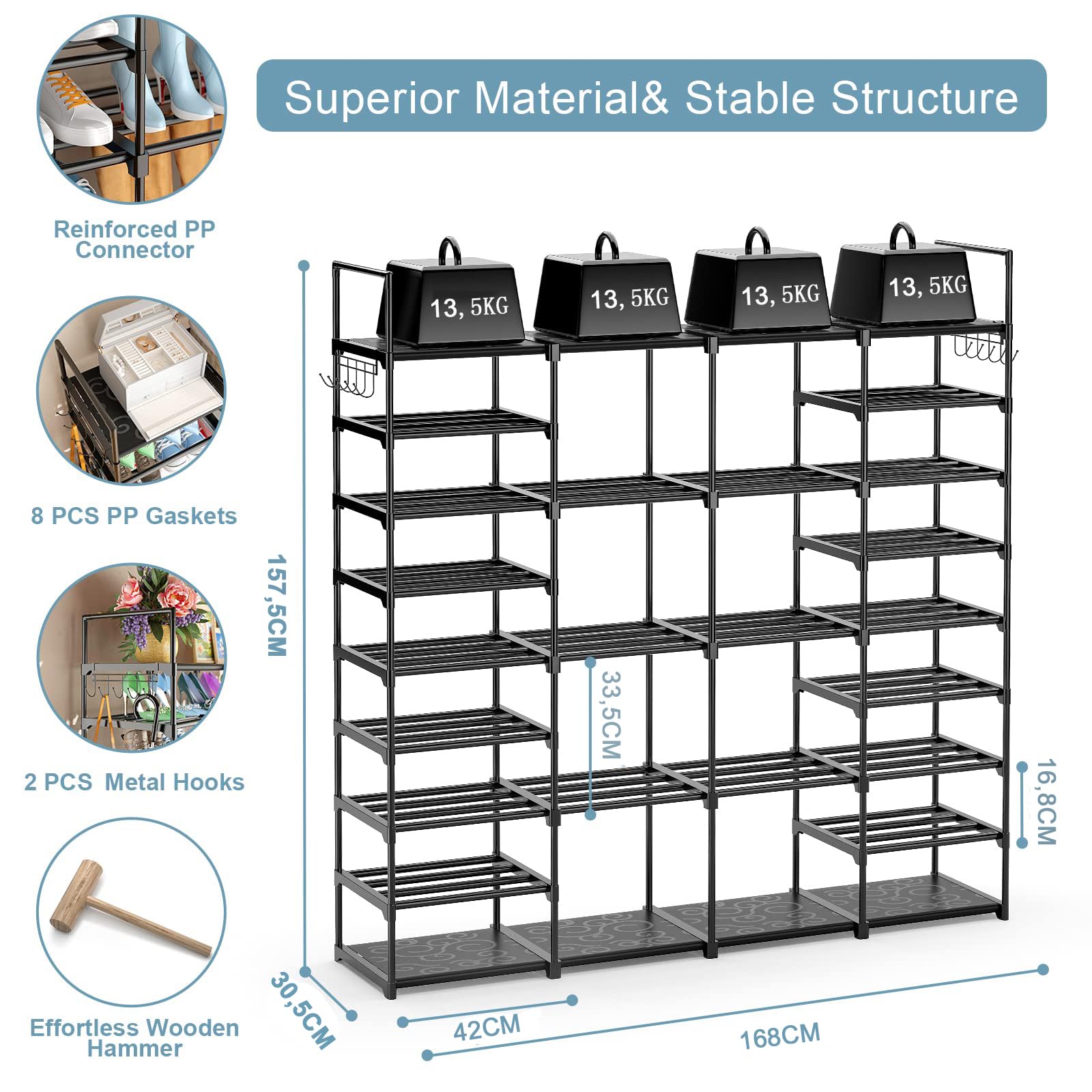 Superior Material& Stable Structure

Reinforced PP Connector

8 PCS PP Gaskets

2 PCS Metal Hooks

Effortless Wooden Hammer

13, 5KG

13, 5KG

13, 5KG

13, 5KG

157,5CM

33,5CM

16,8CM

30,5CM

42CM

168CM