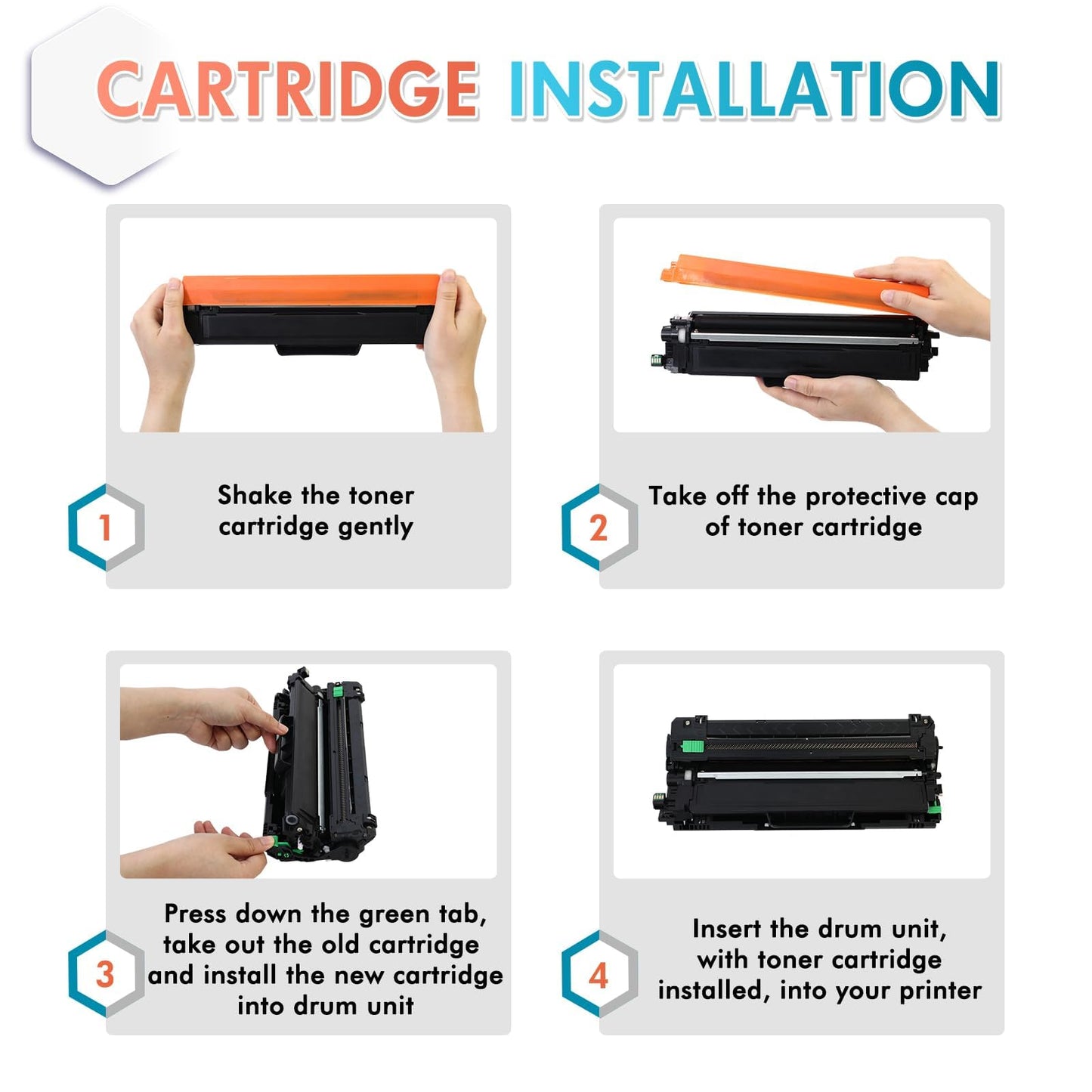 CARTRIDGE INSTALLATION

1

Shake the toner cartridge gently

2

Take off the protective cap of toner cartridge

3

Press down the green tab, take out the old cartridge and install the new cartridge into drum unit

4

Insert the drum unit, with toner cartridge installed, into your printer