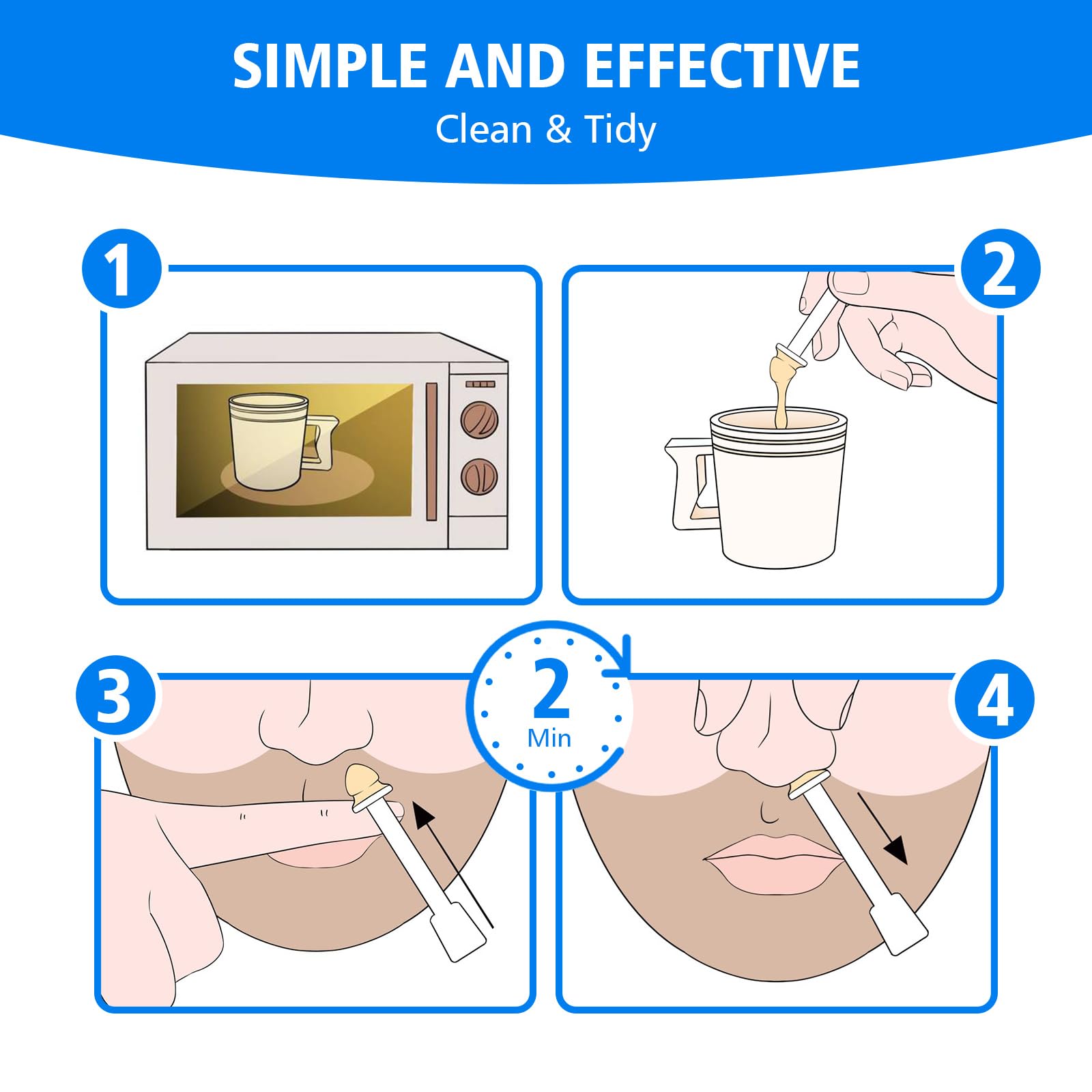 SIMPLE AND EFFECTIVE
Clean & Tidy

1

2

3

2
Min

4