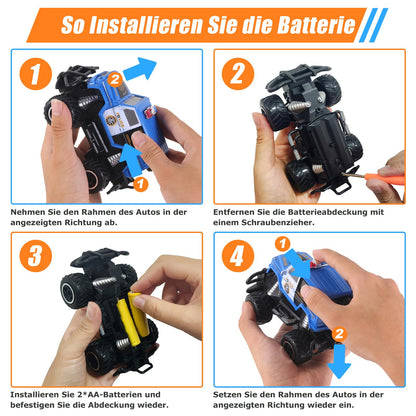 So Installieren Sie die Batterie

1

2

1

Nehmen Sie den Rahmen des Autos in der angezeigten Richtung ab.

2

Entfernen Sie die Batterieabdeckung mit einem Schraubenzieher.

3

Installieren Sie 2*AA-Batterien und befestigen Sie die Abdeckung wieder.

4

1

2

Setzen Sie den Rahmen des Autos in der angezeigten Richtung wieder ein.