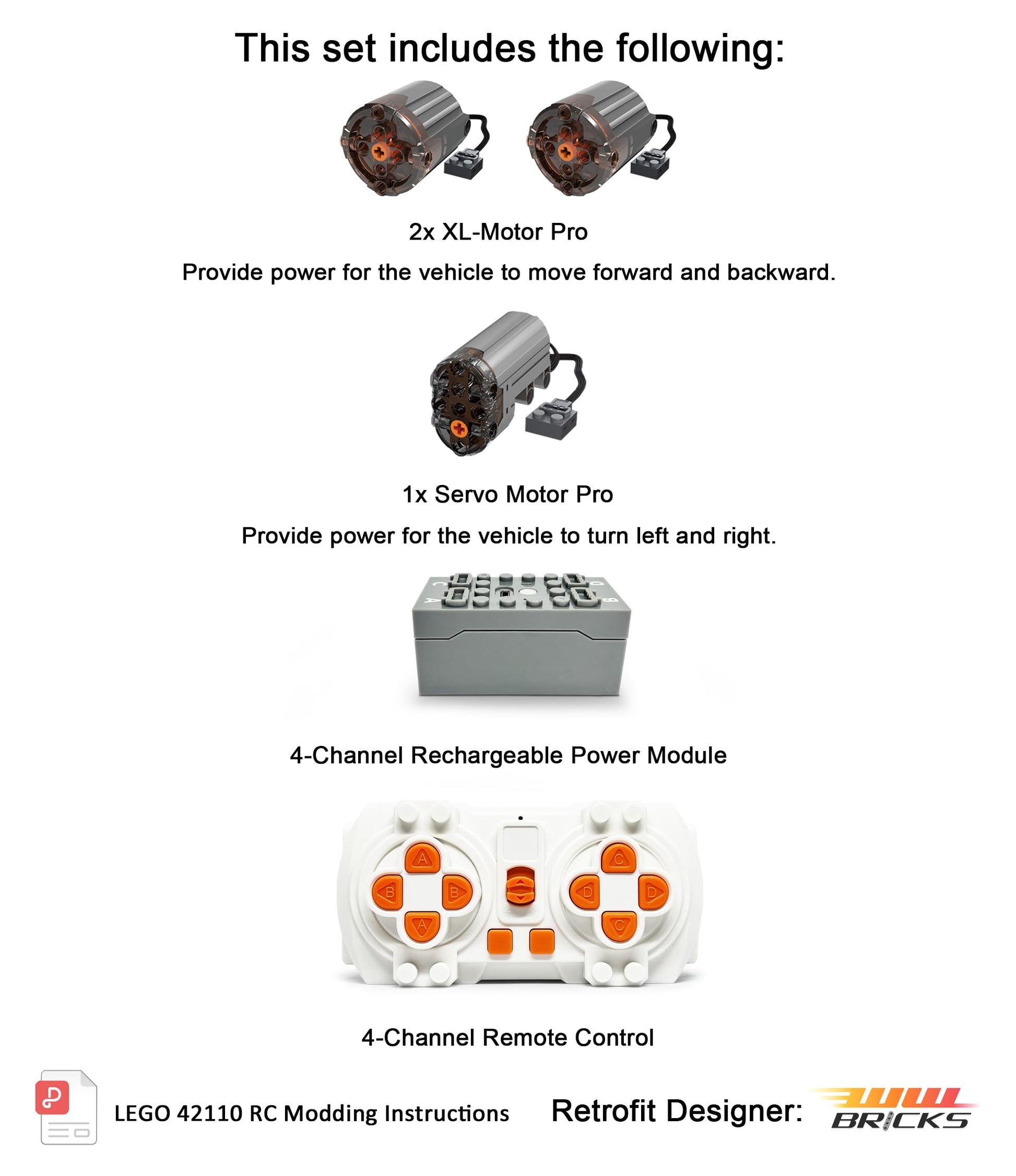 This set includes the following:

2x XL-Motor Pro

Provide power for the vehicle to move forward and backward.

1x Servo Motor Pro

Provide power for the vehicle to turn left and right.

C D
A B

4-Channel Rechargeable Power Module

A
B B
A

C
D D
C

4-Channel Remote Control

LEGO 42110 RC Modding Instructions

Retrofit Designer: WW BRICKS