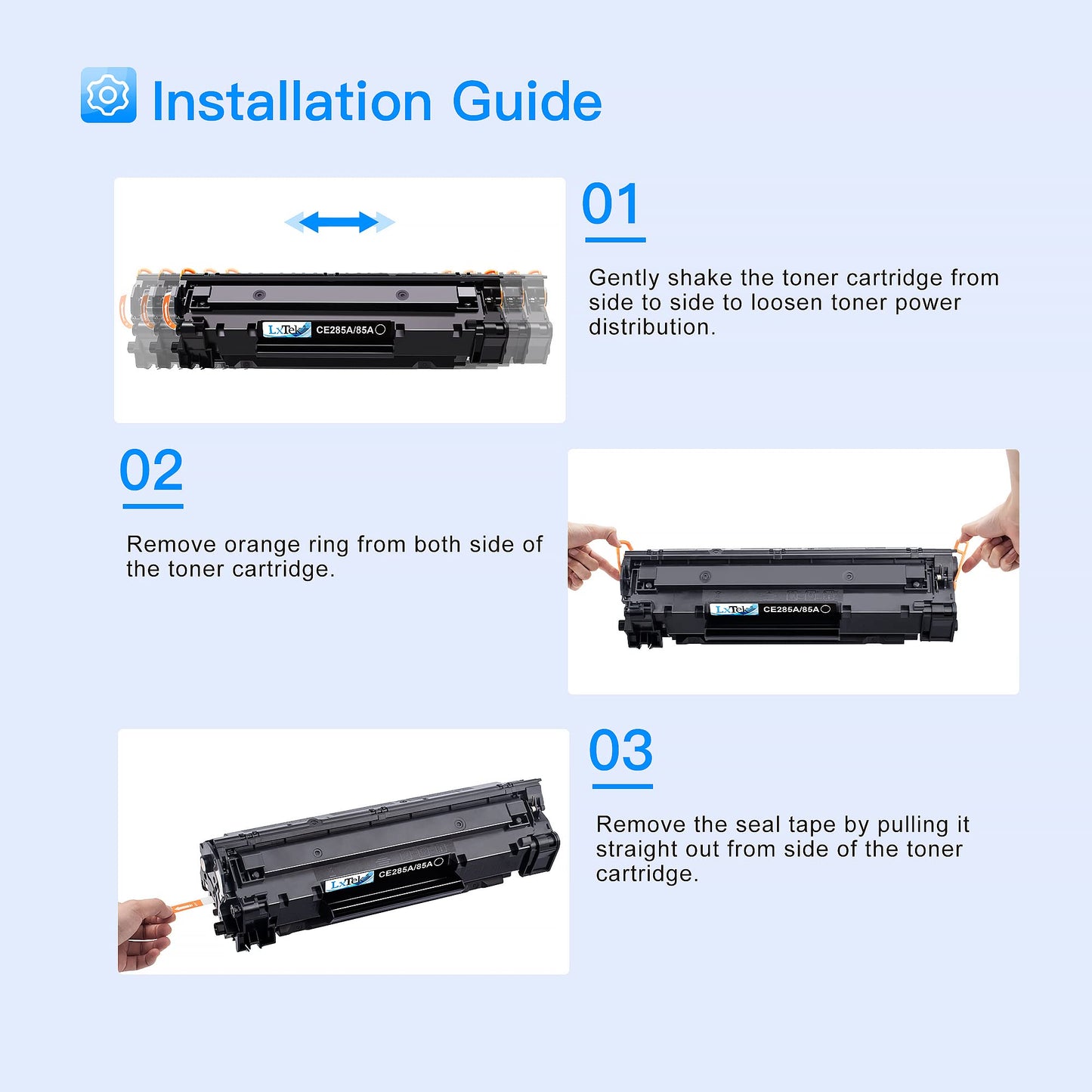 Installation Guide

LxTek CE285A/85A

01

Gently shake the toner cartridge from side to side to loosen toner power distribution.

02

Remove orange ring from both side of the toner cartridge.

LxTek CE285A/85A

LxTek CE285A/85A

03

Remove the seal tape by pulling it straight out from side of the toner cartridge.