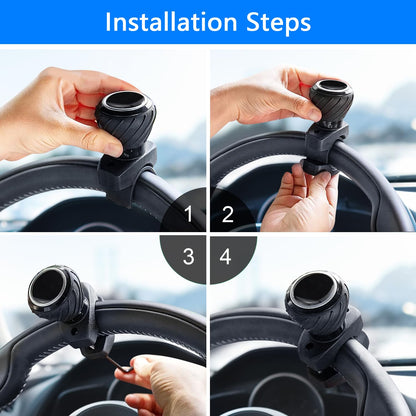 Installation Steps

1

2

3

4