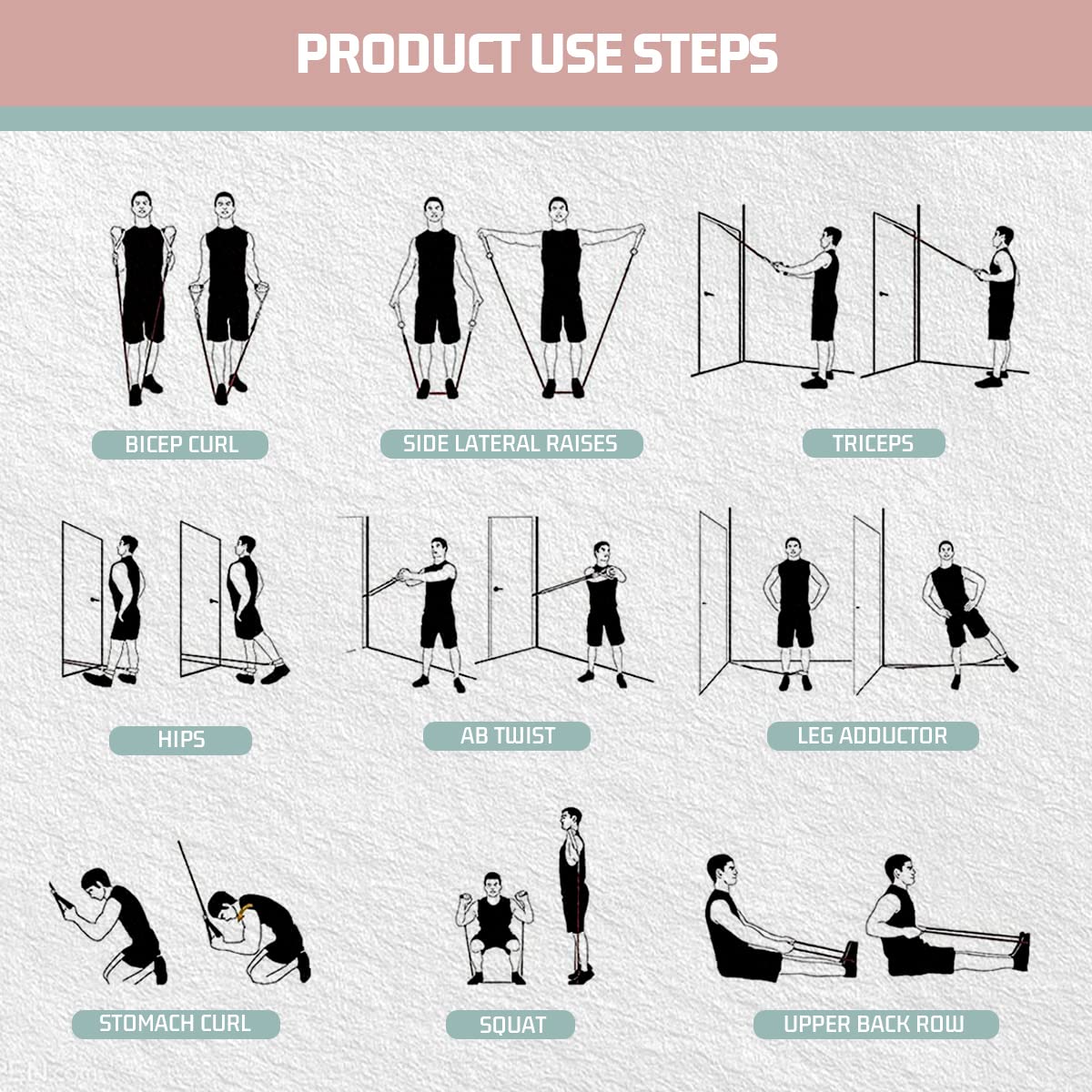 PRODUCT USE STEPS

BICEP CURL

SIDE LATERAL RAISES

TRICEPS

HIPS

AB TWIST

LEG ADDUCTOR

STOMACH CURL

SQUAT

UPPER BACK ROW