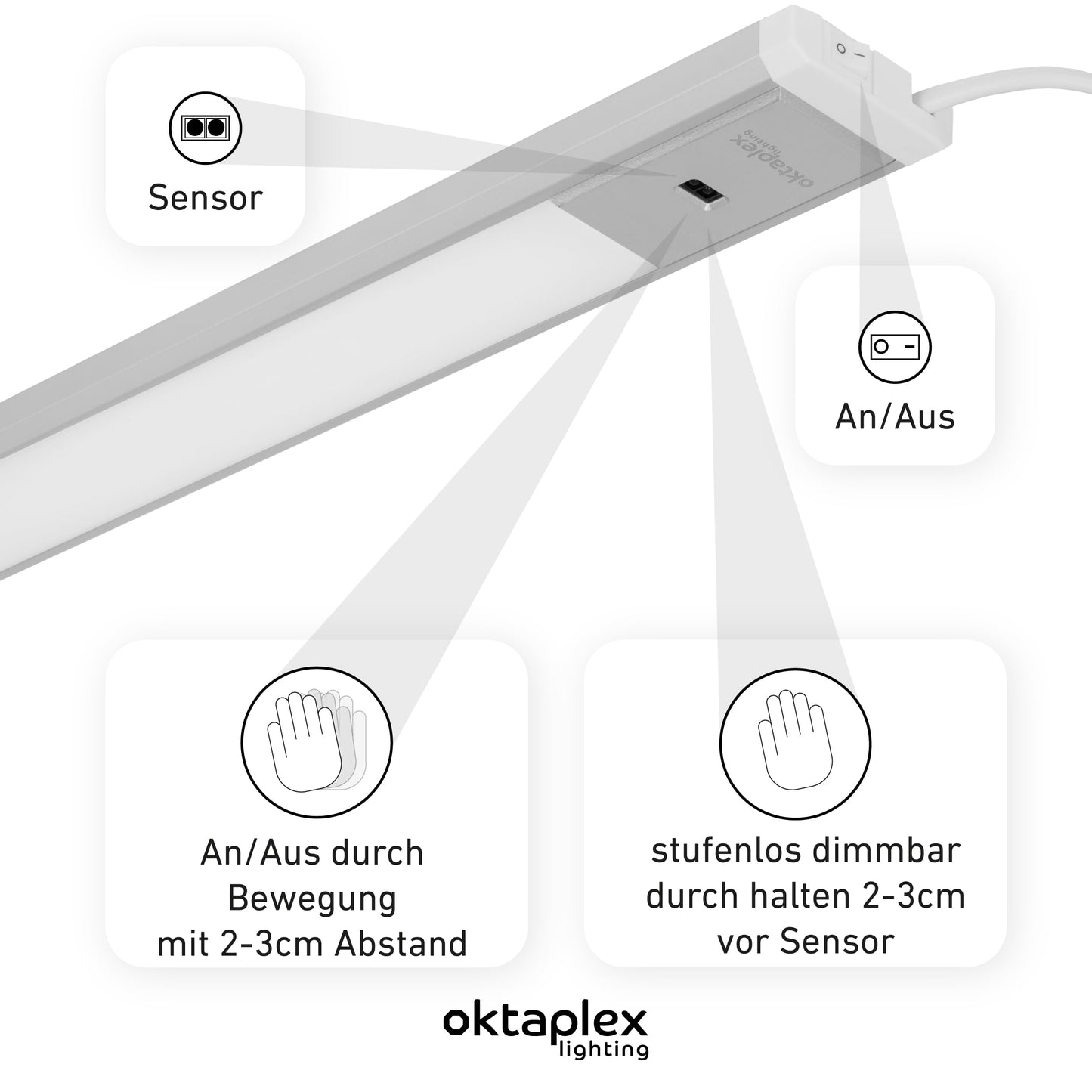 Sensor

oktaplex lighting

An/Aus

An/Aus durch Bewegung mit 2-3cm Abstand

stufenlos dimmbar durch halten 2-3cm vor Sensor

oktaplex
lighting