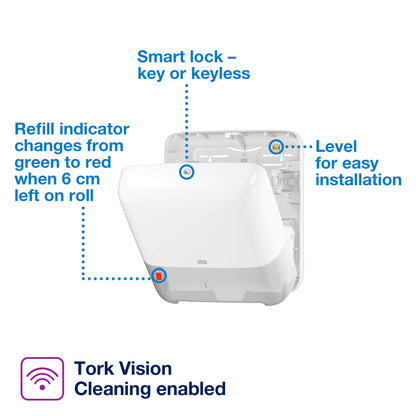 Smart lock – key or keyless

Refill indicator changes from green to red when 6 cm left on roll

Level for easy installation

Tork Vision Cleaning enabled