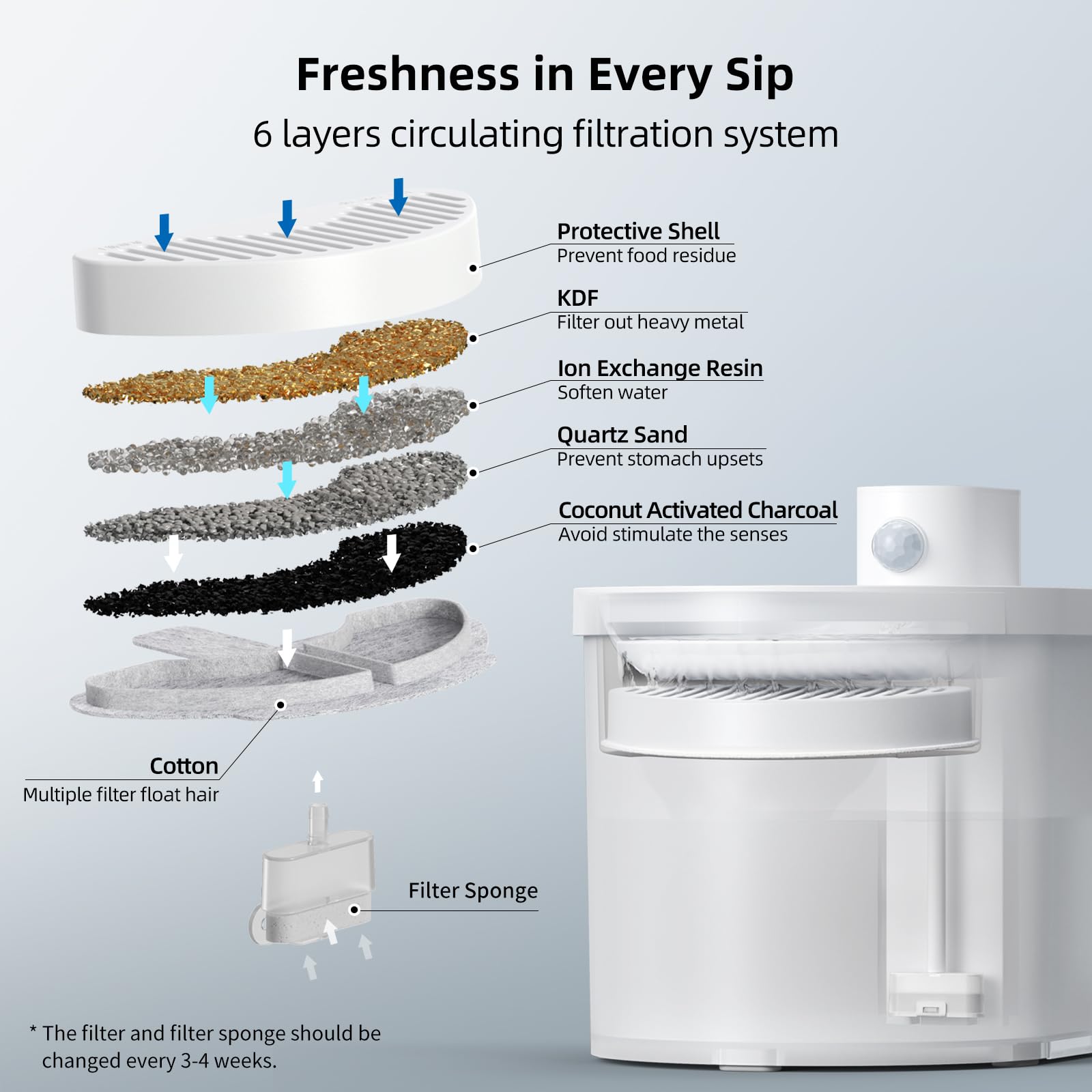 Freshness in Every Sip

6 layers circulating filtration system

Protective Shell
Prevent food residue

KDF
Filter out heavy metal

Ion Exchange Resin
Soften water

Quartz Sand
Prevent stomach upsets

Coconut Activated Charcoal
Avoid stimulate the senses

Cotton
Multiple filter float hair

Filter Sponge

* The filter and filter sponge should be changed every 3-4 weeks.