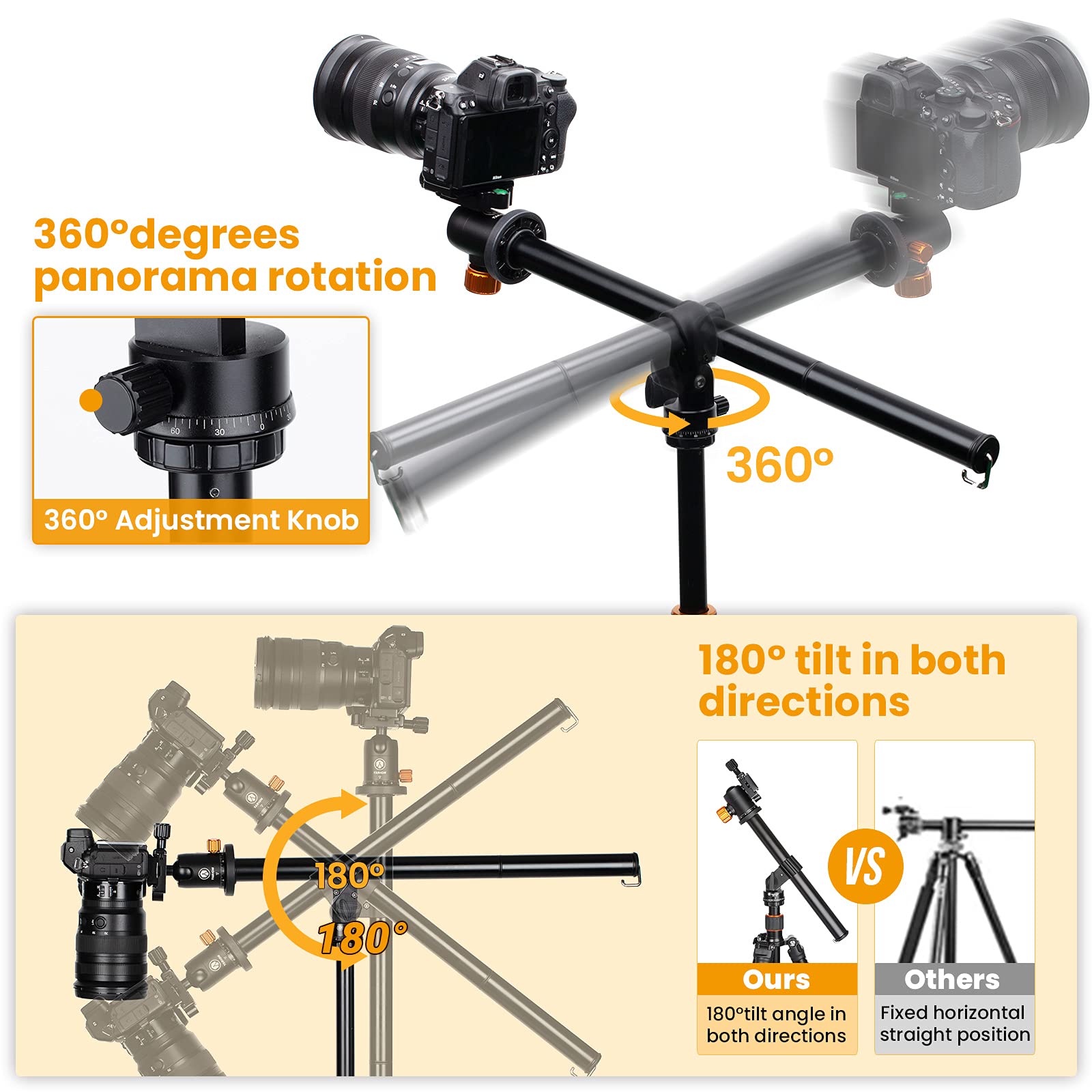 360°degrees panorama rotation

60 30 0 30

360° Adjustment Knob

360°

180° tilt in both directions

180°

180°

VS

Ours

180°tilt angle in both directions

Others

Fixed horizontal straight position