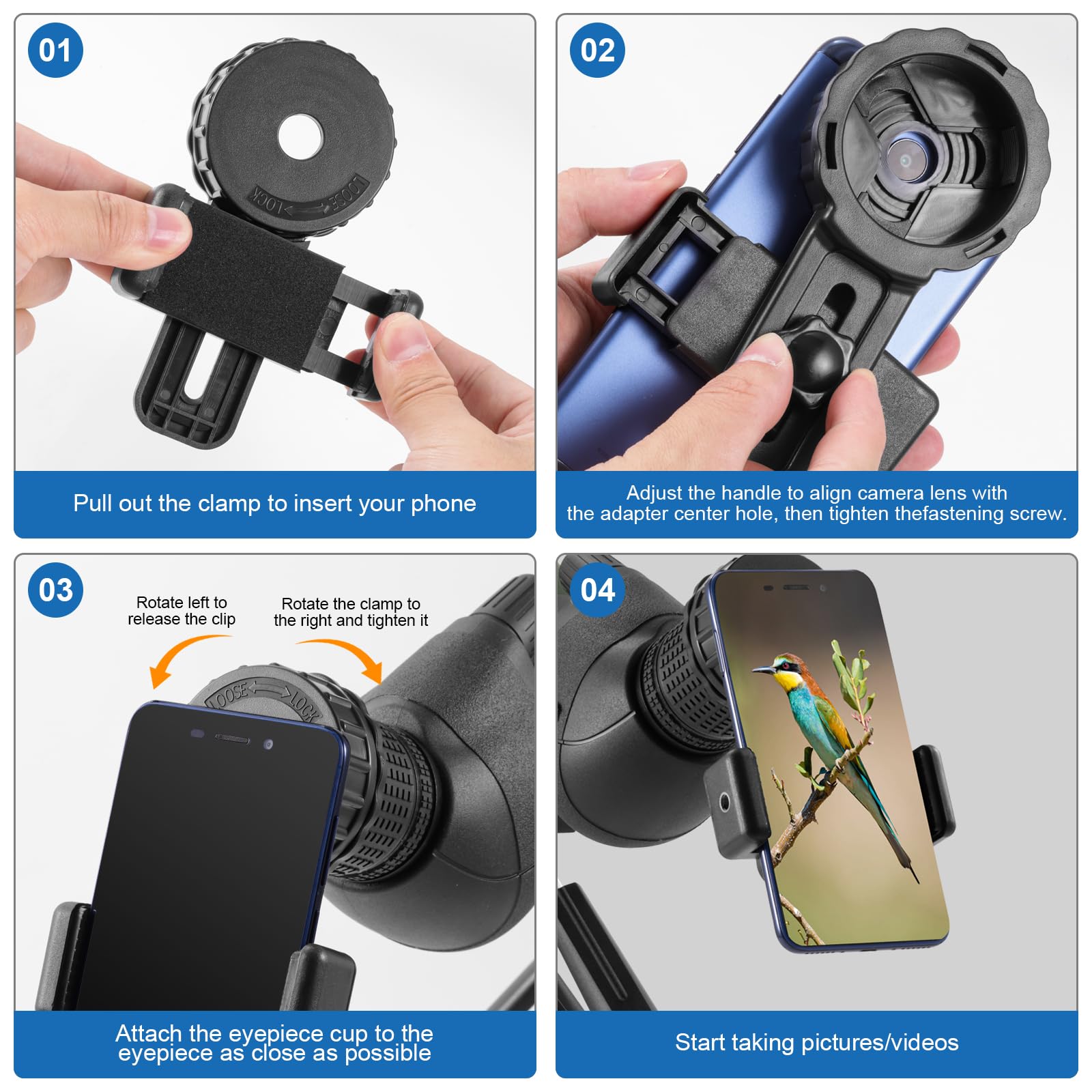 01

LOOSE LOCK

Pull out the clamp to insert your phone

02

Adjust the handle to align camera lens with the adapter center hole, then tighten thefastening screw.

03

Rotate left to release the clip

Rotate the clamp to the right and tighten it

LOOSE LOCK

Attach the eyepiece cup to the eyepiece as close as possible

04

Start taking pictures/videos