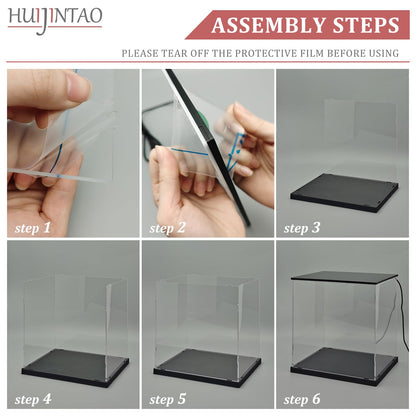 HUIJINTAO

ASSEMBLY STEPS

PLEASE TEAR OFF THE PROTECTIVE FILM BEFORE USING

step 1

step 2

step 3

step 4

step 5

step 6