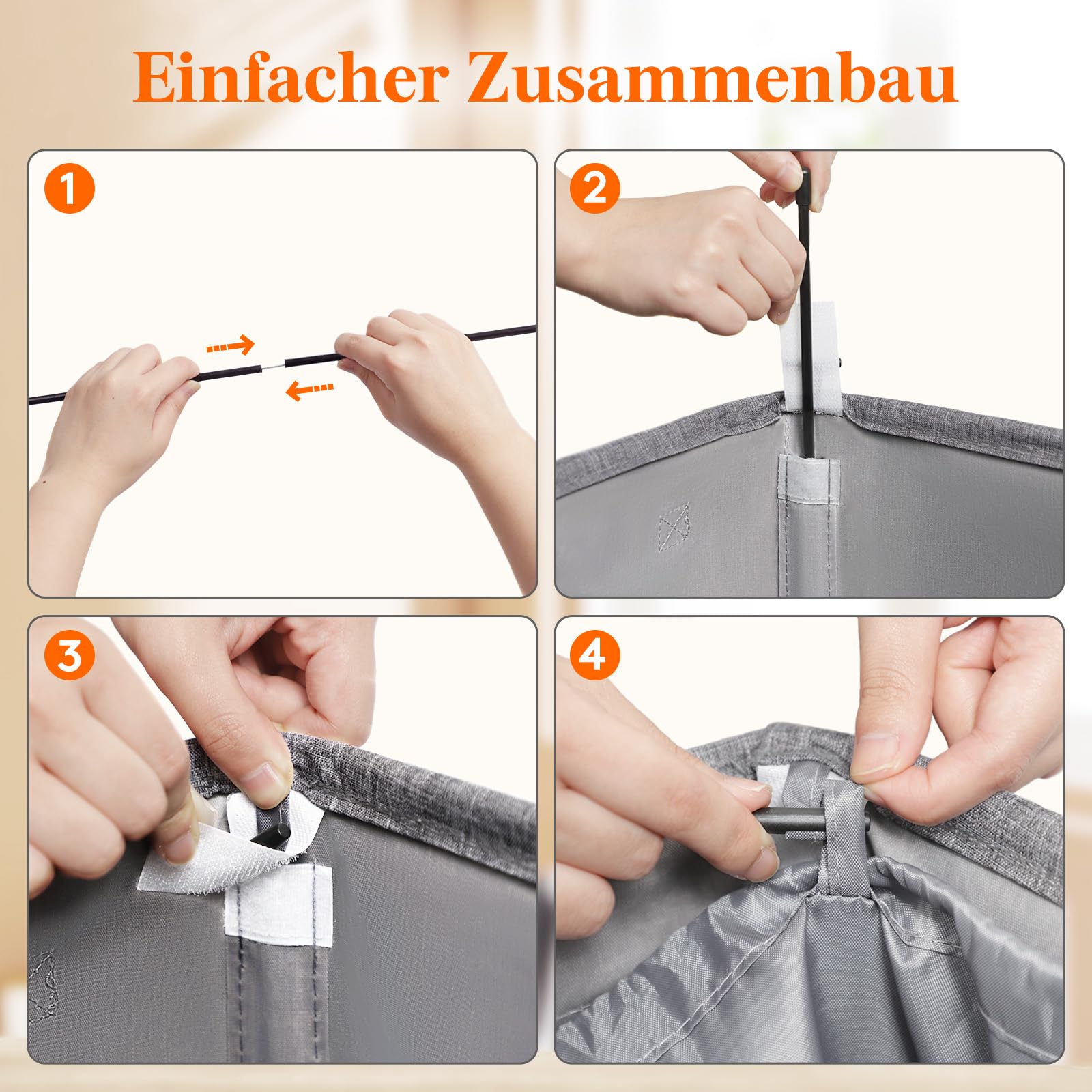 Einfacher Zusammenbau

1

2

3

4