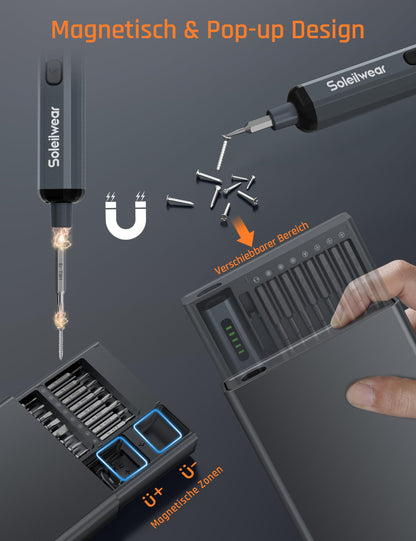 Magnetisch & Pop-up Design

Soleilwear

Soleilwear

Verschiebbarer Bereich

Ü+

Ü-

Magnetische Zonen