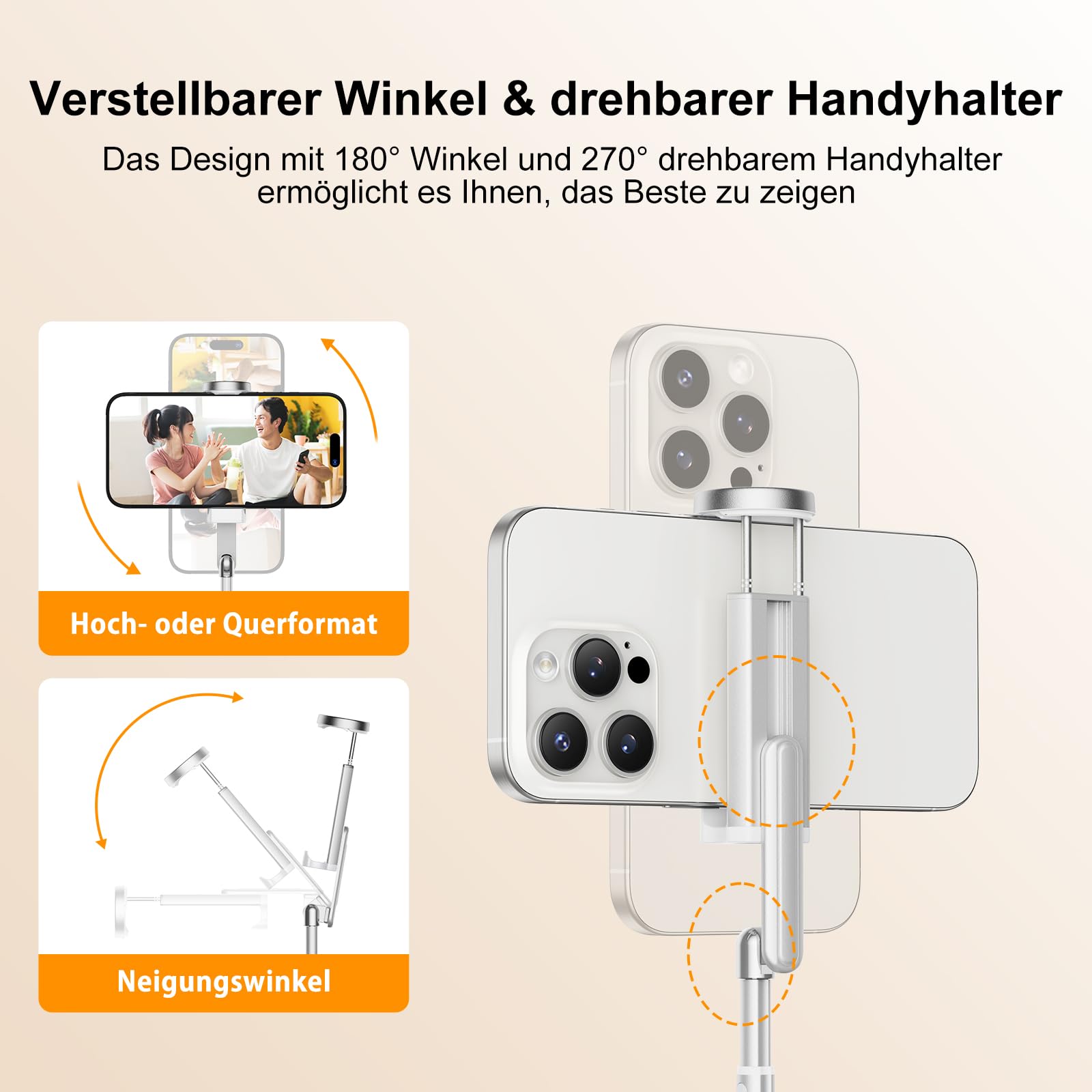 Verstellbarer Winkel & drehbarer Handyhalter

Das Design mit 180° Winkel und 270° drehbarem Handyhalter ermöglicht es Ihnen, das Beste zu zeigen

Hoch- oder Querformat

Neigungswinkel