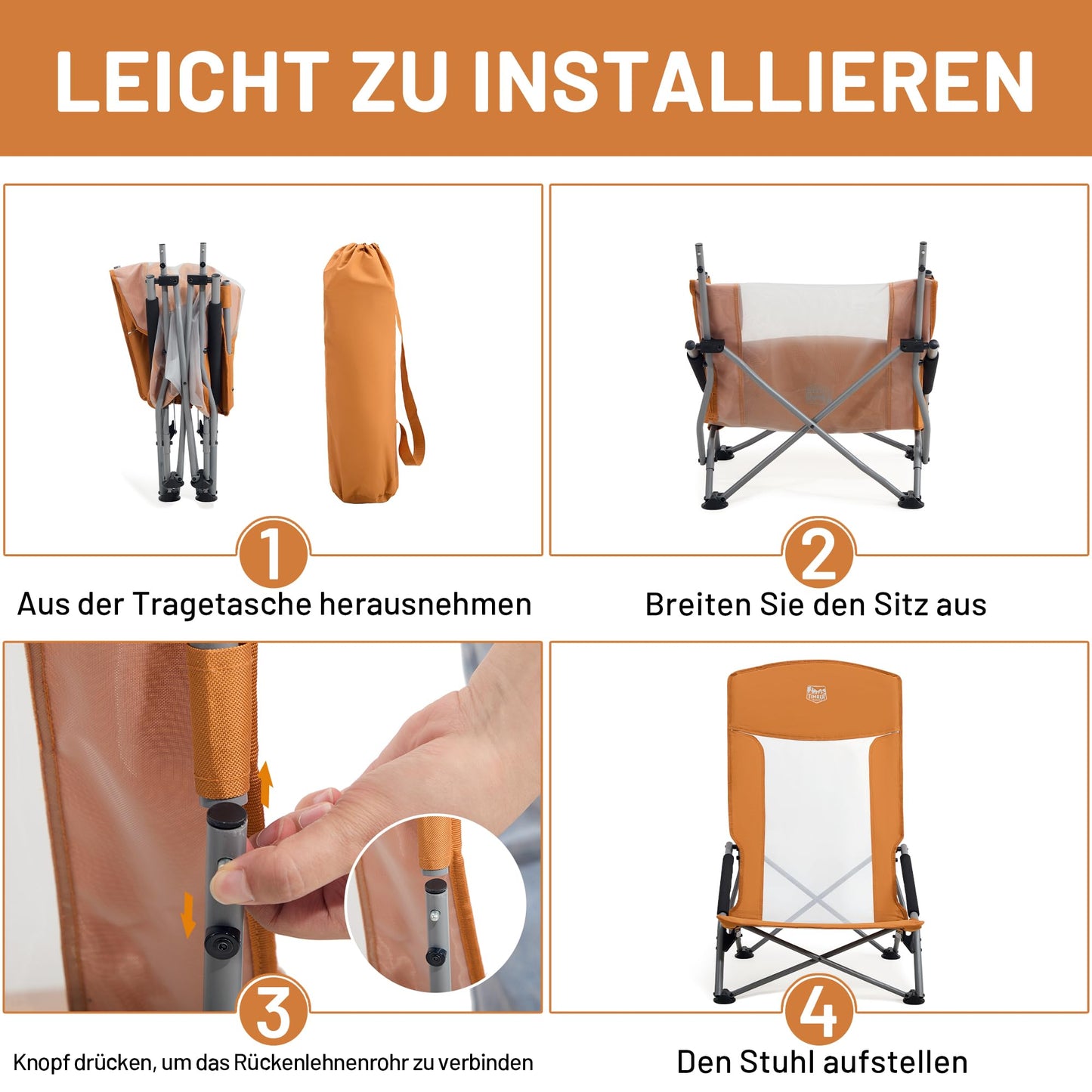 LEICHT ZU INSTALLIEREN

1
Aus der Tragetasche herausnehmen

2
Breiten Sie den Sitz aus

3
Knopf drücken, um das Rückenlehnenrohr zu verbinden

TIMBER

4
Den Stuhl aufstellen