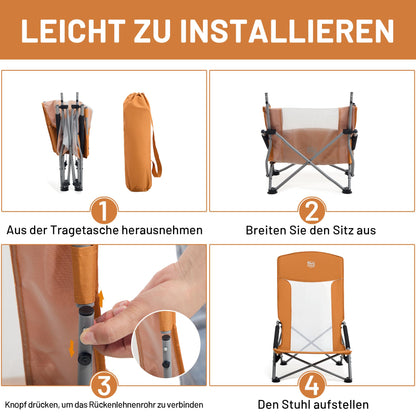 LEICHT ZU INSTALLIEREN

1
Aus der Tragetasche herausnehmen

2
Breiten Sie den Sitz aus

3
Knopf drücken, um das Rückenlehnenrohr zu verbinden

4
Den Stuhl aufstellen