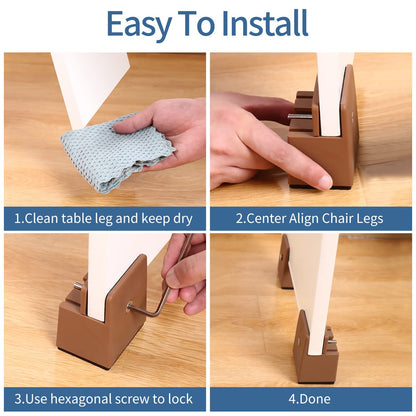 Easy To Install

1.Clean table leg and keep dry

2.Center Align Chair Legs

3.Use hexagonal screw to lock

4.Done