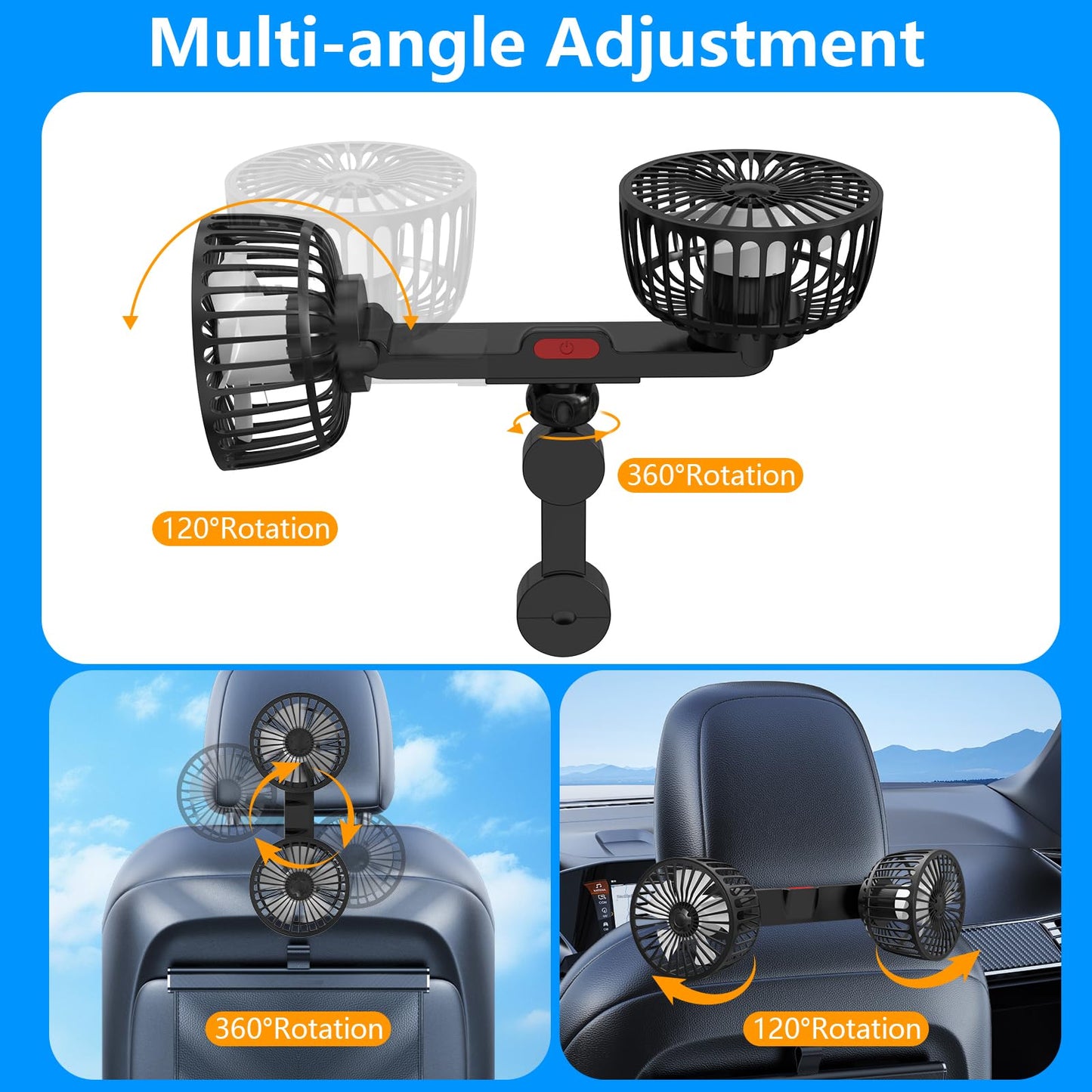 Multi-angle Adjustment

360°Rotation

120°Rotation

360°Rotation

120°Rotation