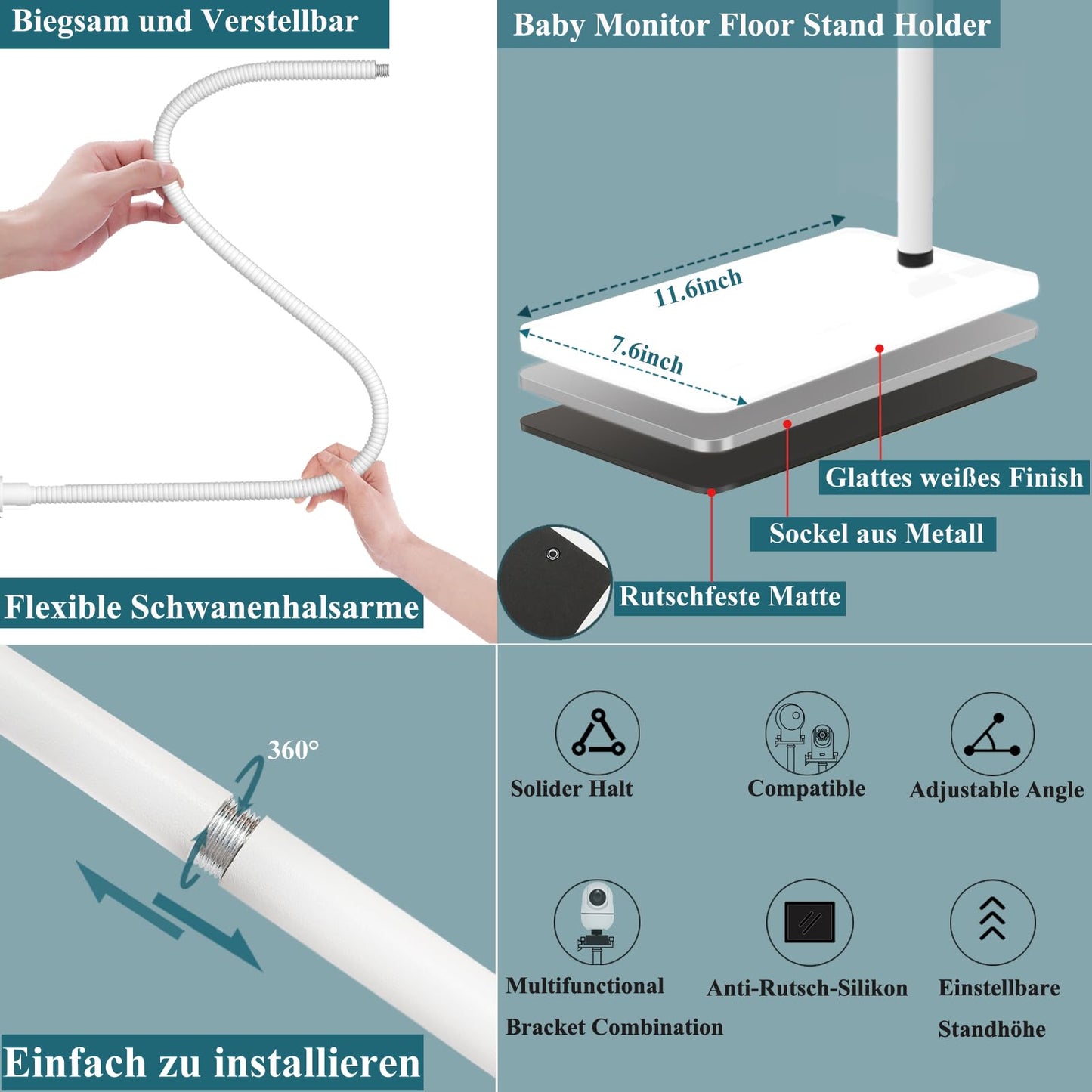 Biegsam und Verstellbar

Flexible Schwanenhalsarme

Baby Monitor Floor Stand Holder

11.6inch

7.6inch

Glattes weißes Finish

Sockel aus Metall

Rutschfeste Matte

360°

Einfach zu installieren

Solider Halt

Compatible

Adjustable Angle

Multifunctional Bracket Combination

Anti-Rutsch-Silikon

Einstellbare Standhöhe