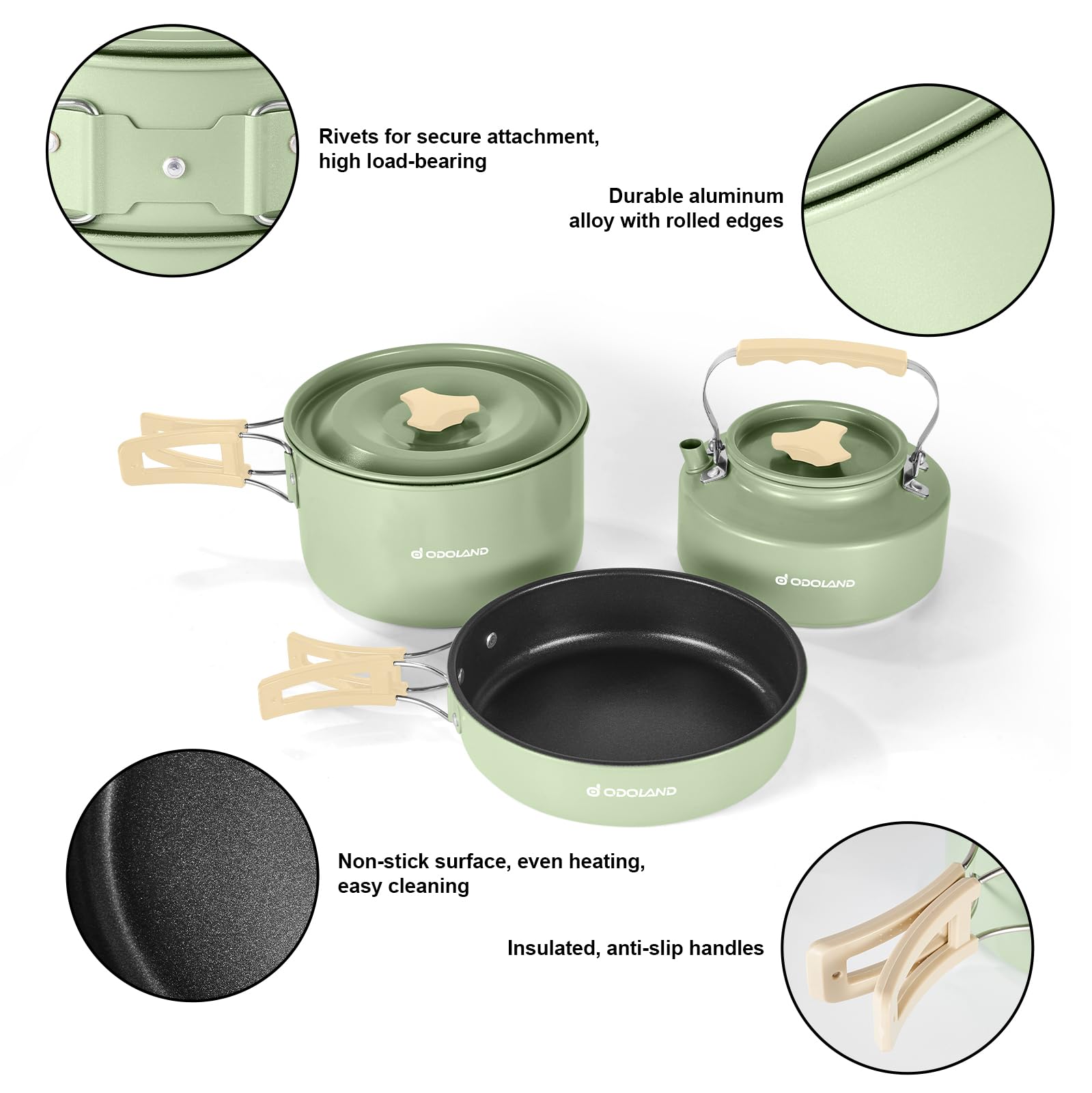 Rivets for secure attachment, high load-bearing

Durable aluminum alloy with rolled edges

ODOLAND

ODOLAND

ODOLAND

Non-stick surface, even heating, easy cleaning

Insulated, anti-slip handles