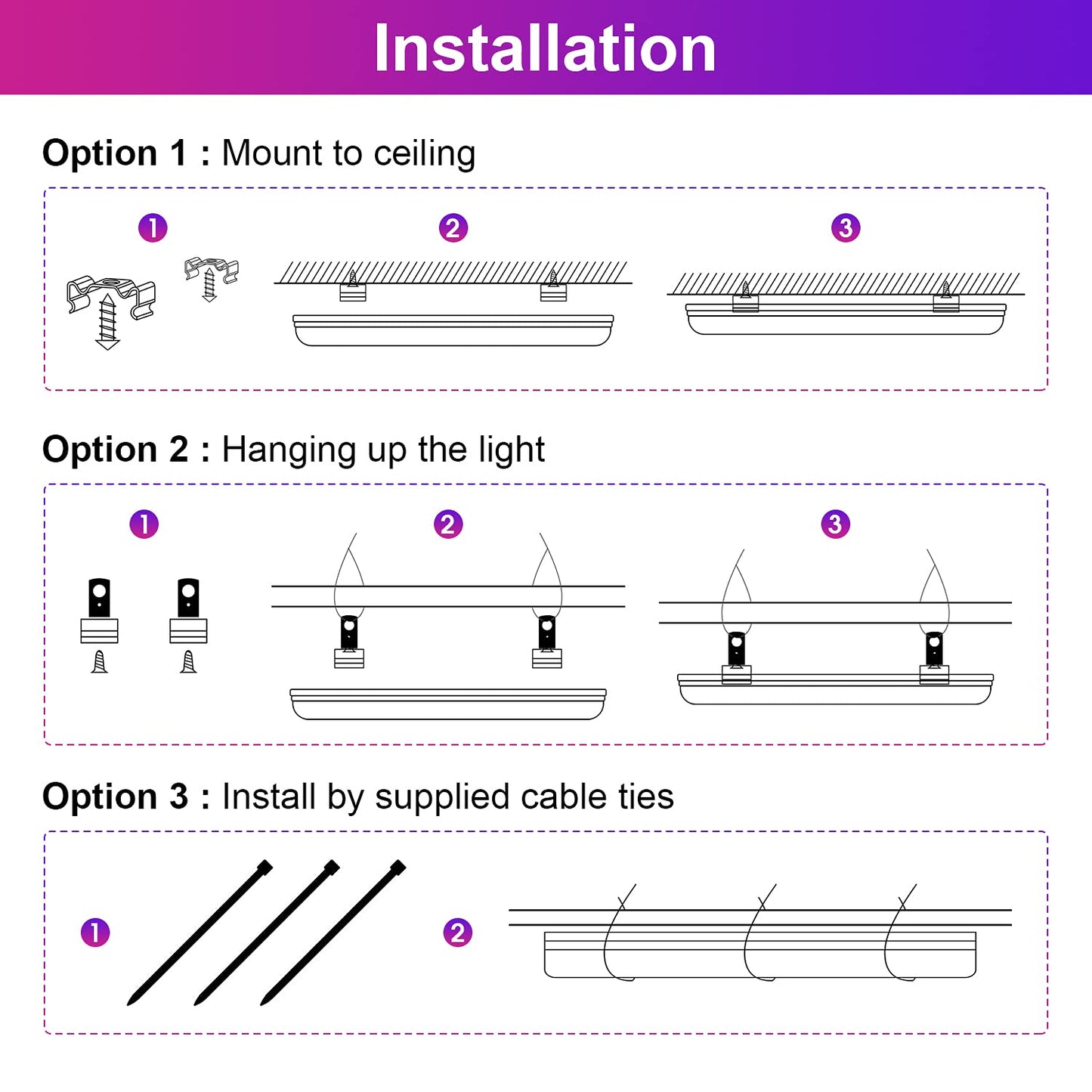 Installation

Option 1 : Mount to ceiling

1 2 3

Option 2 : Hanging up the light

1 2 3

Option 3 : Install by supplied cable ties

1 2