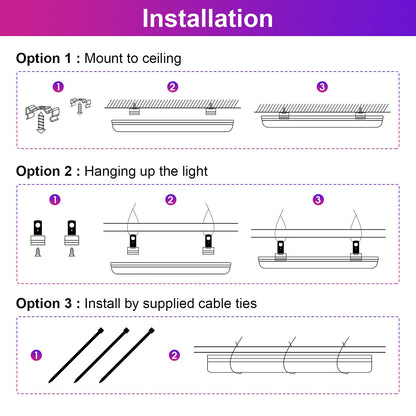 Installation

Option 1 : Mount to ceiling

1 2 3

Option 2 : Hanging up the light

1 2 3

Option 3 : Install by supplied cable ties

1 2