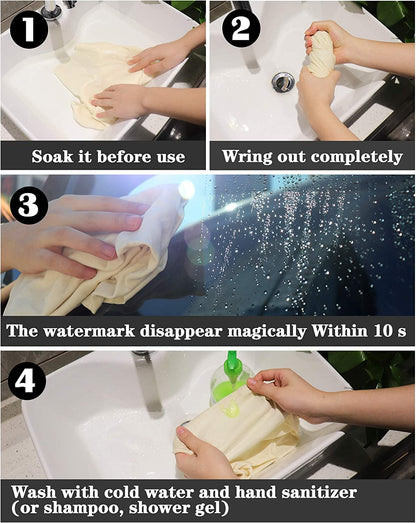 1

Soak it before use

2

Wring out completely

3

The watermark disappear magically Within 10 s

4

Wash with cold water and hand sanitizer (or shampoo, shower gel)