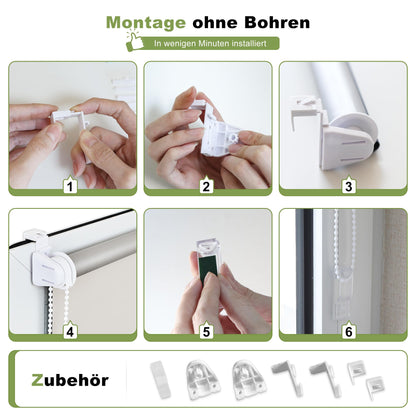 Montage ohne Bohren

In wenigen Minuten installiert

1

2

3

4

5

6

Zubehör