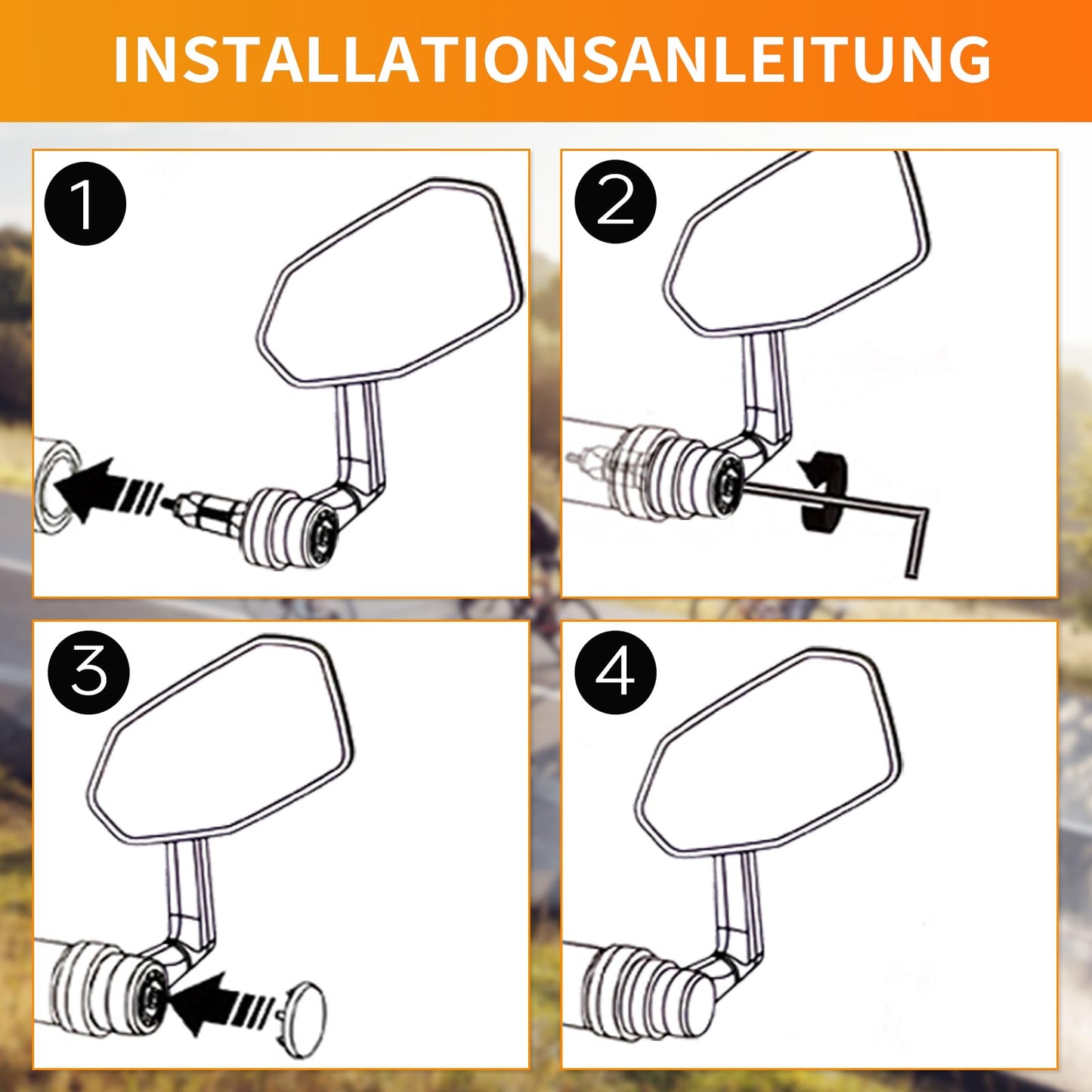 INSTALLATIONSANLEITUNG

1

2

3

4