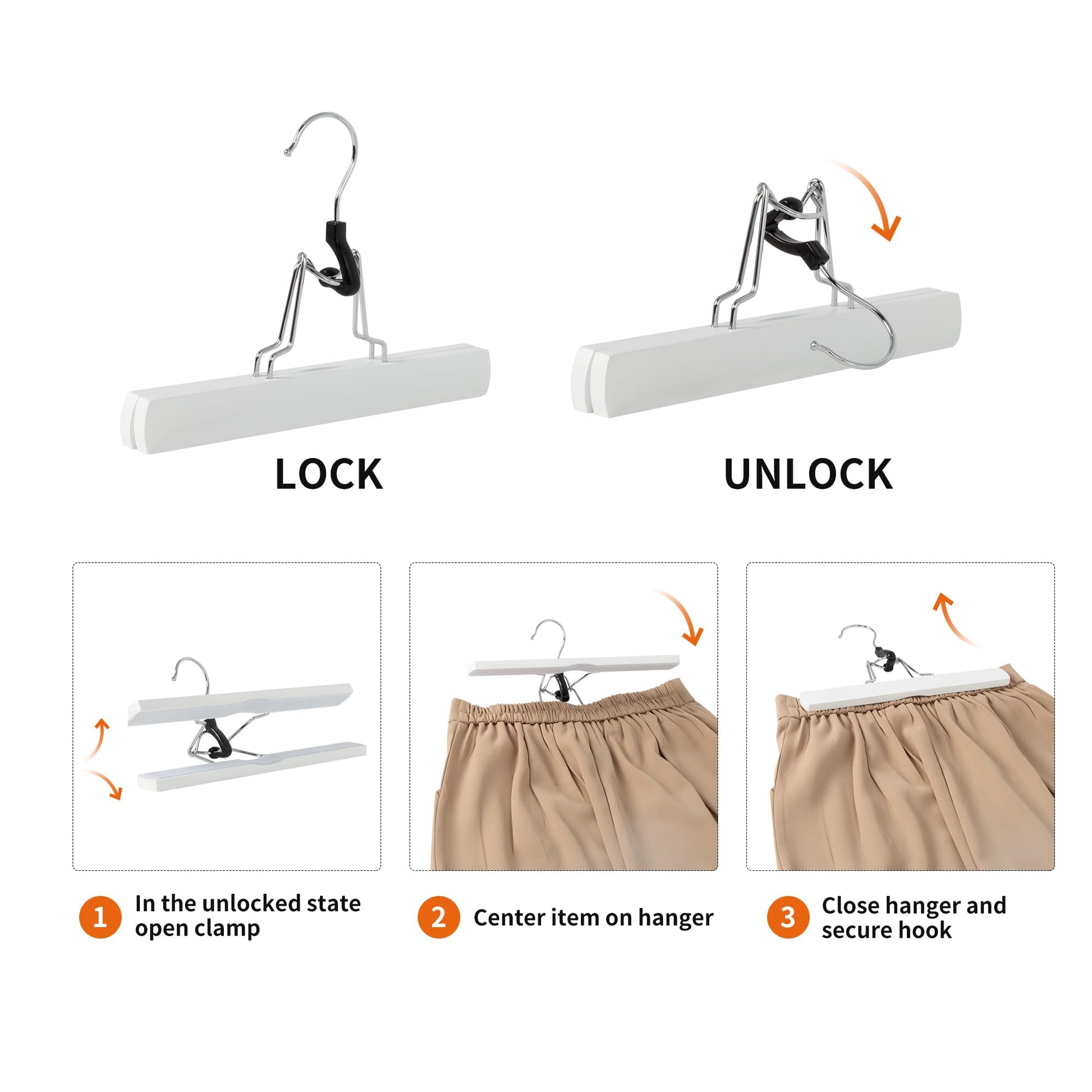 LOCK

UNLOCK

1 In the unlocked state open clamp

2 Center item on hanger

3 Close hanger and secure hook