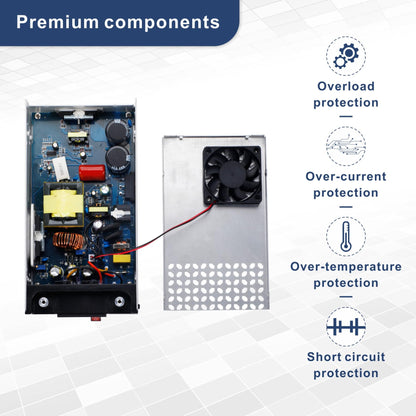 Premium components

Overload protection

Over-current protection

Over-temperature protection

Short circuit protection