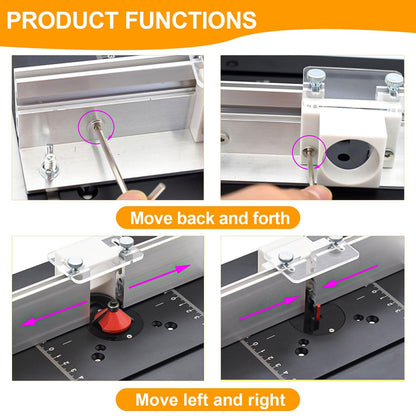 PRODUCT FUNCTIONS

Move back and forth

Move left and right