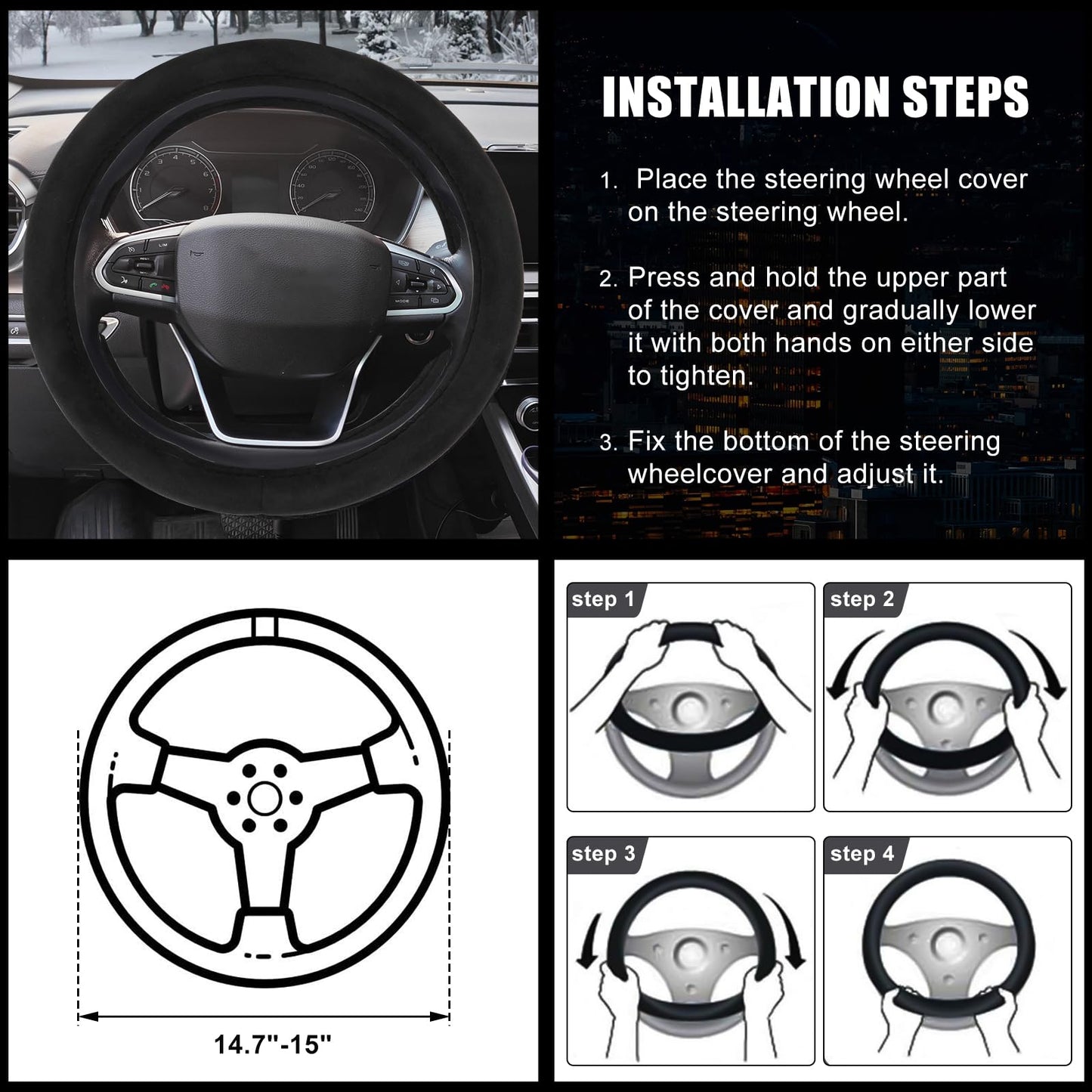 INSTALLATION STEPS

1. Place the steering wheel cover on the steering wheel.

2. Press and hold the upper part of the cover and gradually lower it with both hands on either side to tighten.

3. Fix the bottom of the steering wheelcover and adjust it.

14.7"-15"

step 1

step 2

step 3

step 4