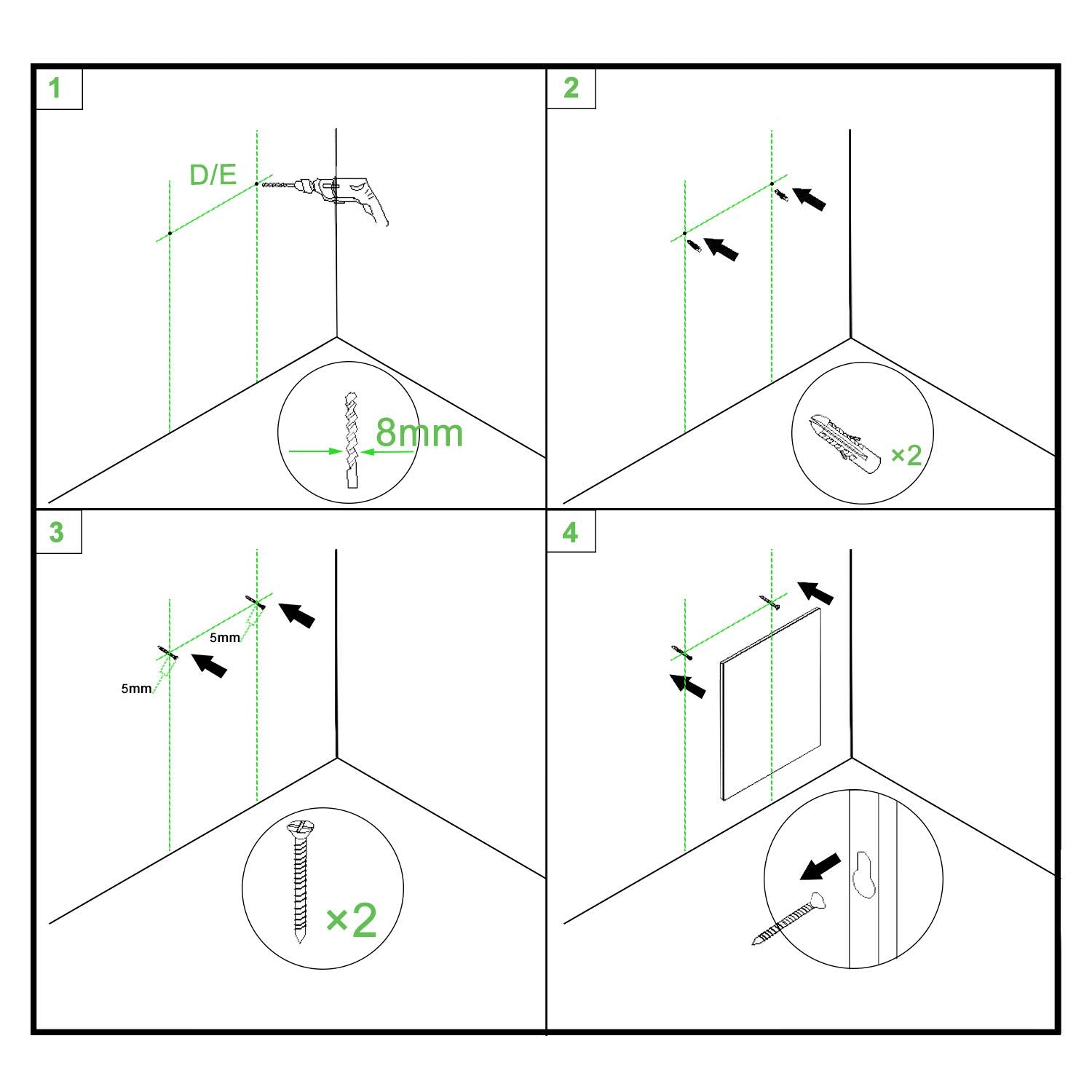 1

D/E

8mm

2

×2

3

5mm

5mm

×2

4