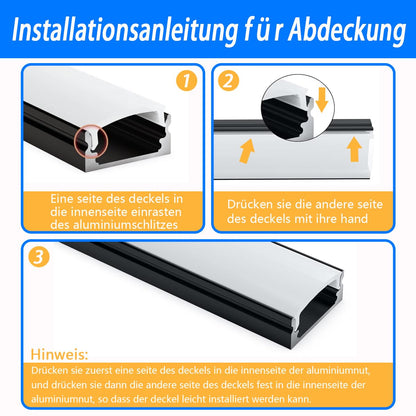 Installationsanleitung f ü r Abdeckung

1

Eine seite des deckels in die innenseite einrasten des aluminiumschlitzes

2

Drücken sie die andere seite des deckels mit ihre hand

3

Hinweis:

Drücken sie zuerst eine seite des deckels in die innenseite der aluminiumnut, und drücken sie dann die andere seite des deckels fest in die innenseite der aluminiumnut, so dass der deckel leicht installiert werden kann.